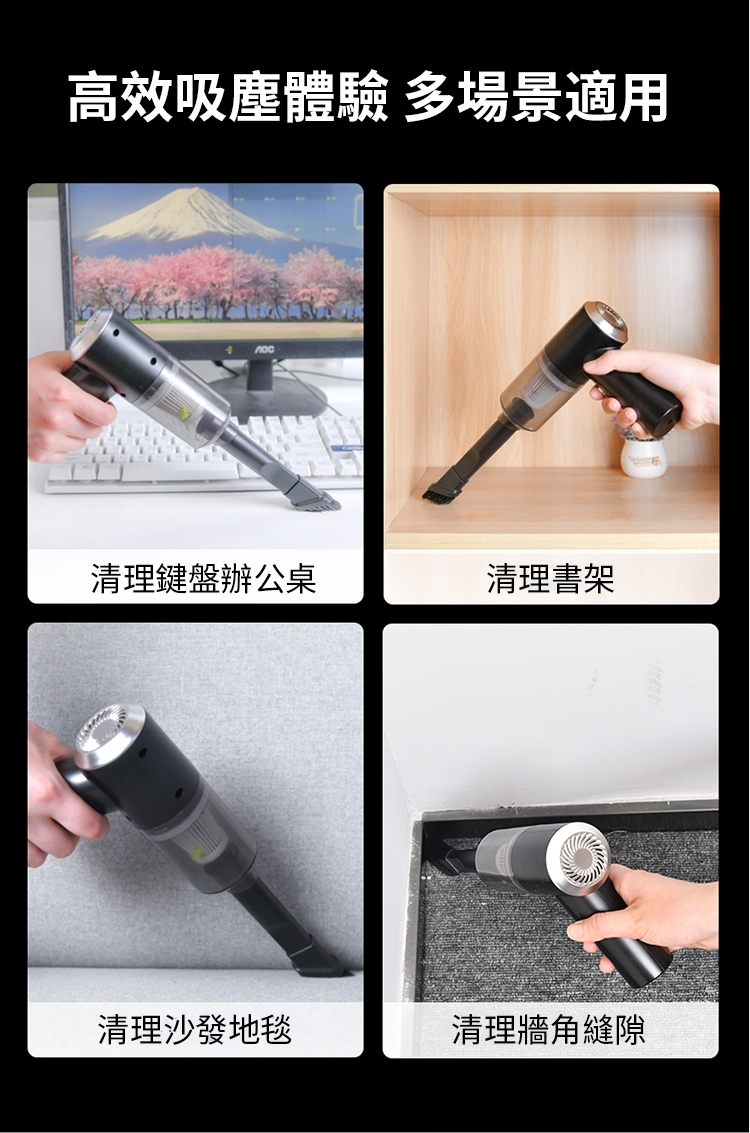 高效吸塵體驗 多場景適用

AOC

清理鍵盤辦公桌

清理書架

清理沙發地毯

清理牆角縫隙