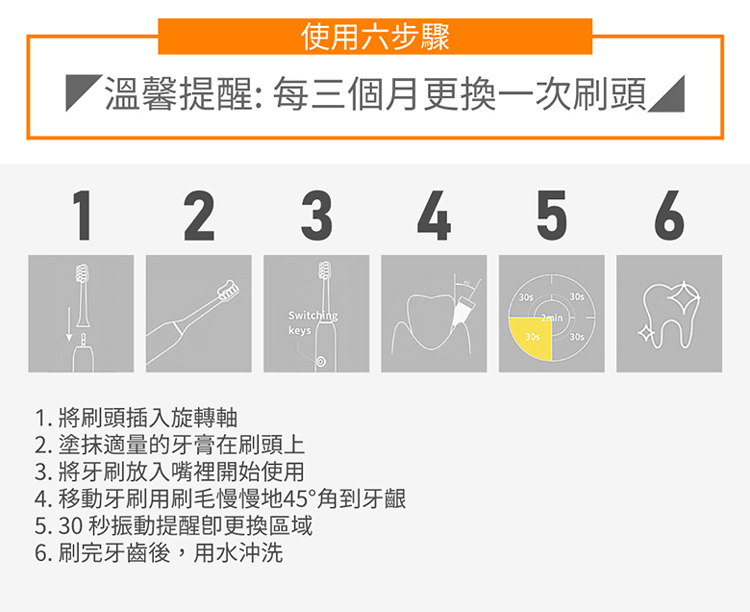 使用六步驟

溫馨提醒: 每三個月更換一次刷頭

1 2 3 4 5 6

Switching keys

30s 30s 2min 30s 30s

1. 將刷頭插入旋轉軸
2. 塗抹適量的牙膏在刷頭上
3. 將牙刷放入嘴裡開始使用
4. 移動牙刷用刷毛慢慢地45°角到牙齦
5. 30 秒振動提醒即更換區域
6. 刷完牙齒後，用水沖洗