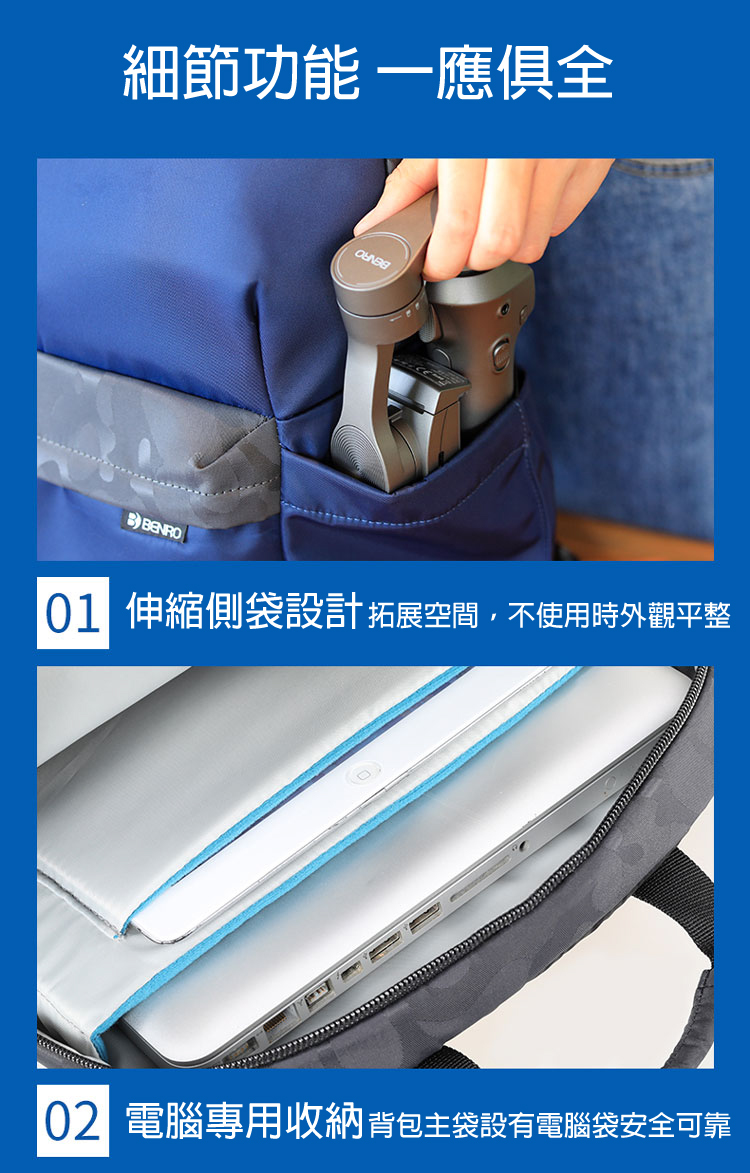 細節功能 一應俱全

BENRO

BENRO

01 伸縮側袋設計 拓展空間，不使用時外觀平整

02 電腦專用收納 背包主袋設有電腦袋安全可靠