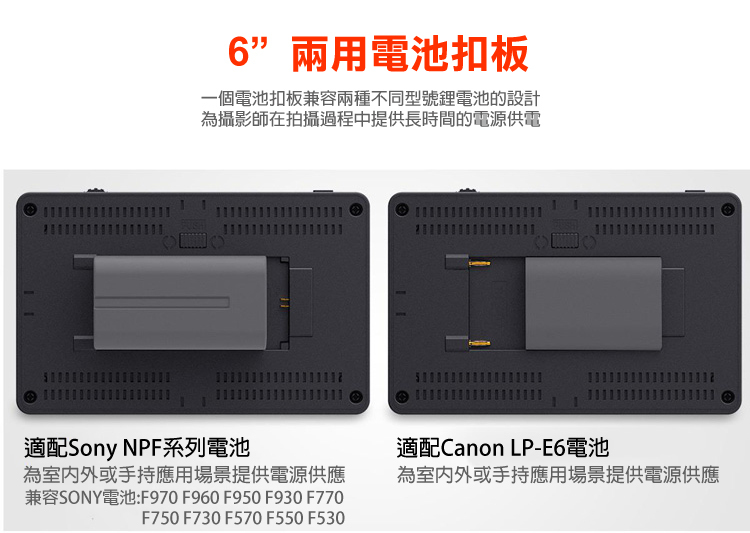 6” 兩用電池扣板

一個電池扣板兼容兩種不同型號鋰電池的設計
為攝影師在拍攝過程中提供長時間的電源供電

適配Sony NPF系列電池
為室內外或手持應用場景提供電源供應
兼容SONY電池:F970 F960 F950 F930 F770
F750 F730 F570 F550 F530

適配Canon LP-E6電池
為室內外或手持應用場景提供電源供應