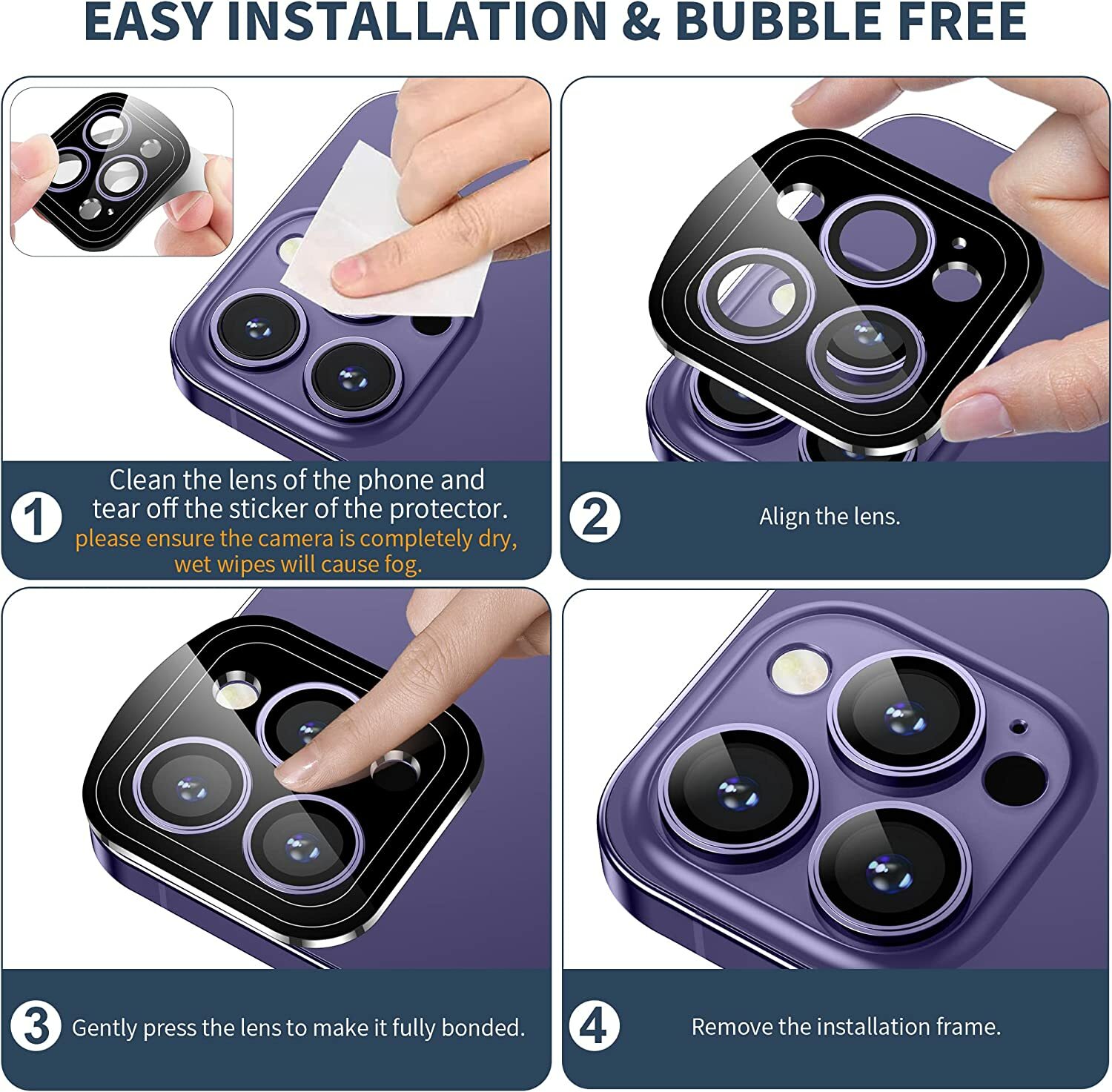 EASY INSTALLATION & BUBBLE FREE

1 Clean the lens of the phone and tear off the sticker of the protector. please ensure the camera is completely dry, wet wipes will cause fog.

2 Align the lens.

3 Gently press the lens to make it fully bonded.

4 Remove the installation frame.