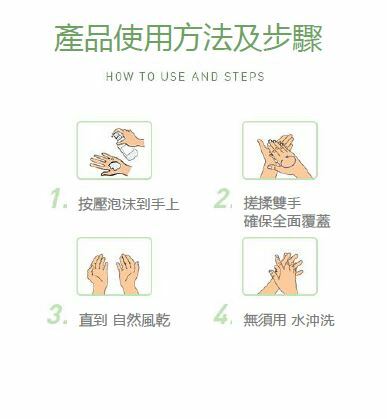 產品使用方法及步驟

HOW TO USE AND STEPS

1. 按壓泡沫到手上

2. 搓揉雙手
確保全面覆蓋

3. 直到 自然風乾

4. 無須用 水沖洗