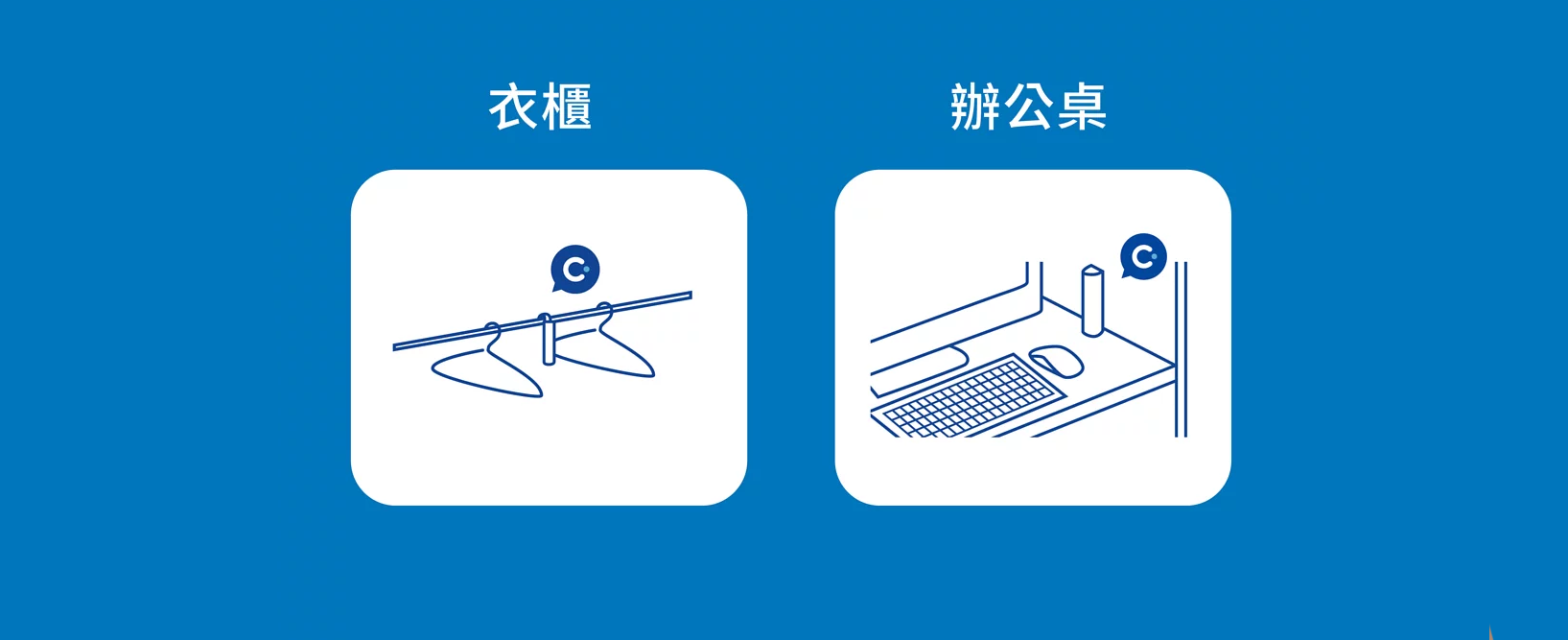 衣櫃

辦公桌