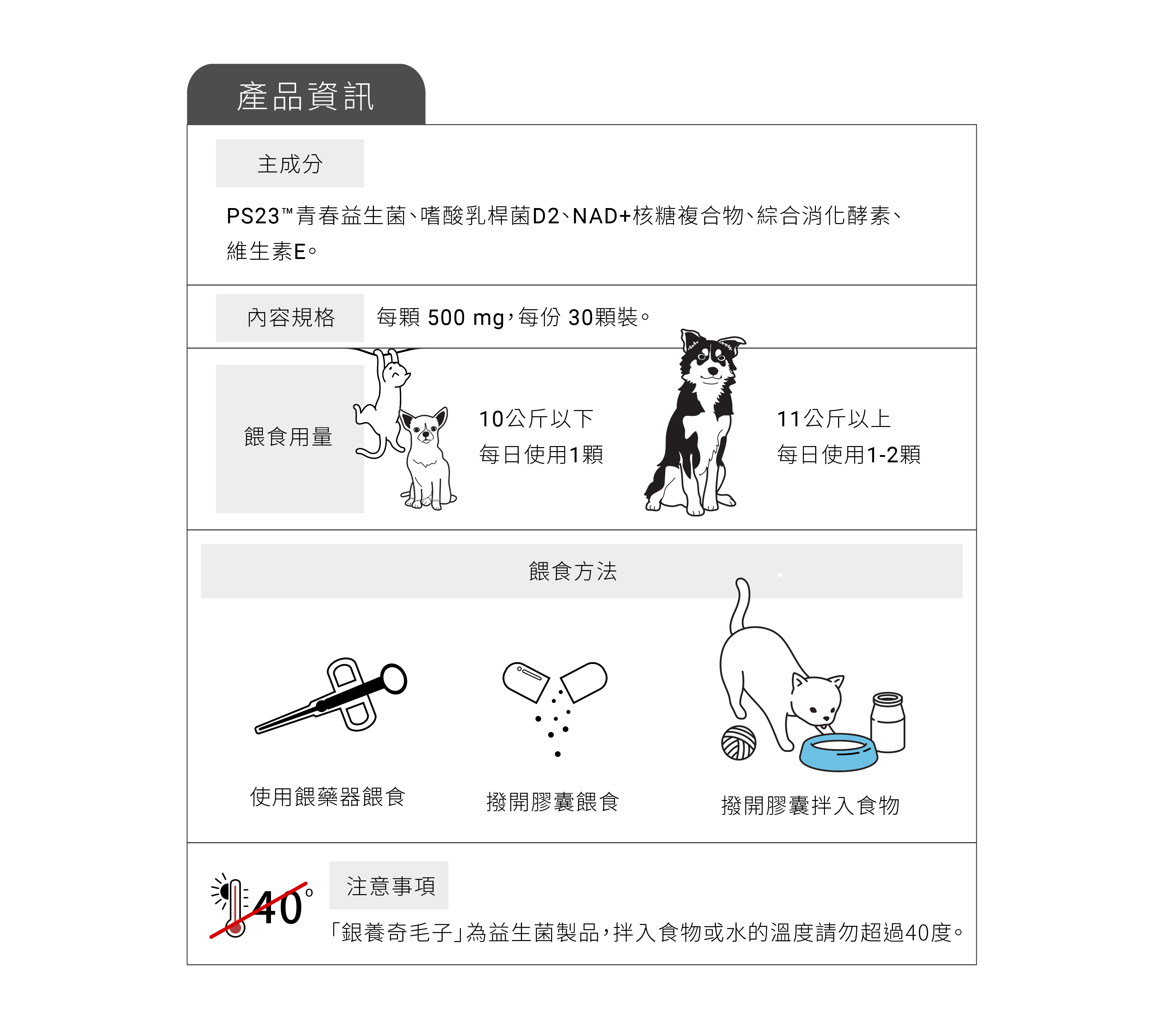 產品資訊

主成分

PS23™青春益生菌、嗜酸乳桿菌D2、NAD+核糖複合物、綜合消化酵素、維生素E。

內容規格　每顆 500 mg，每份 30顆裝。

餵食用量

10公斤以下
每日使用1顆

11公斤以上
每日使用1-2顆

餵食方法

使用餵藥器餵食

撥開膠囊餵食

撥開膠囊拌入食物

40°

注意事項

「銀養奇毛子」為益生菌製品，拌入食物或水的溫度請勿超過40度。