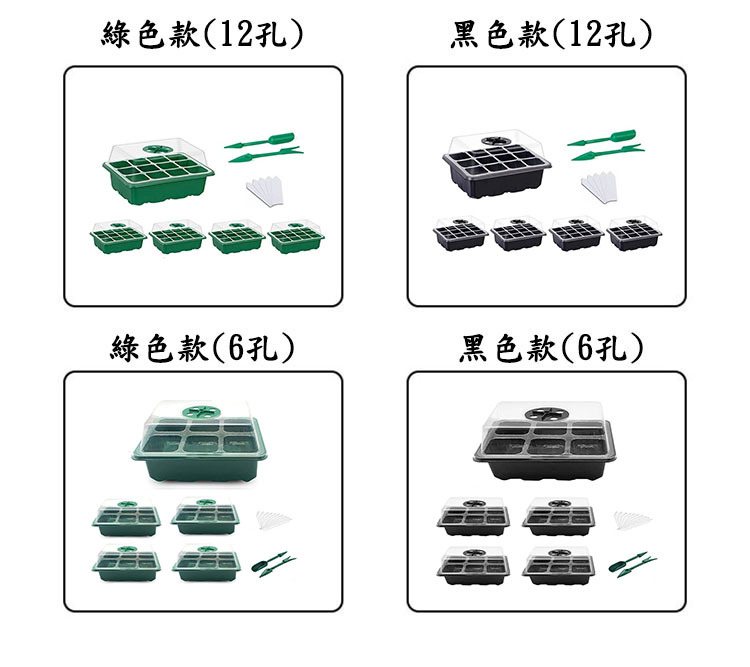 綠色款(12孔)

黑色款(12孔)

綠色款(6孔)

黑色款(6孔)