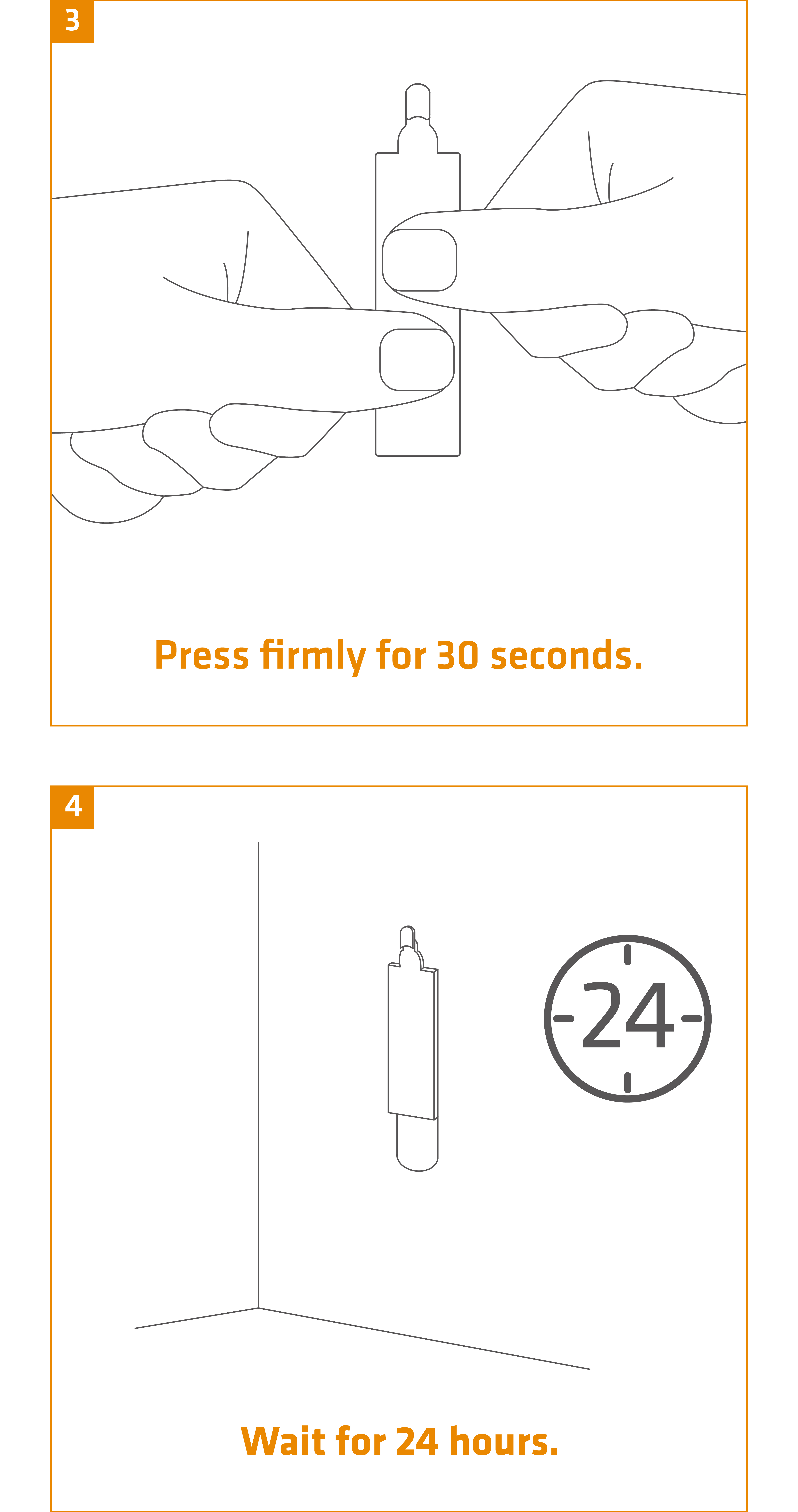 3

Press firmly for 30 seconds.

4

24

Wait for 24 hours.