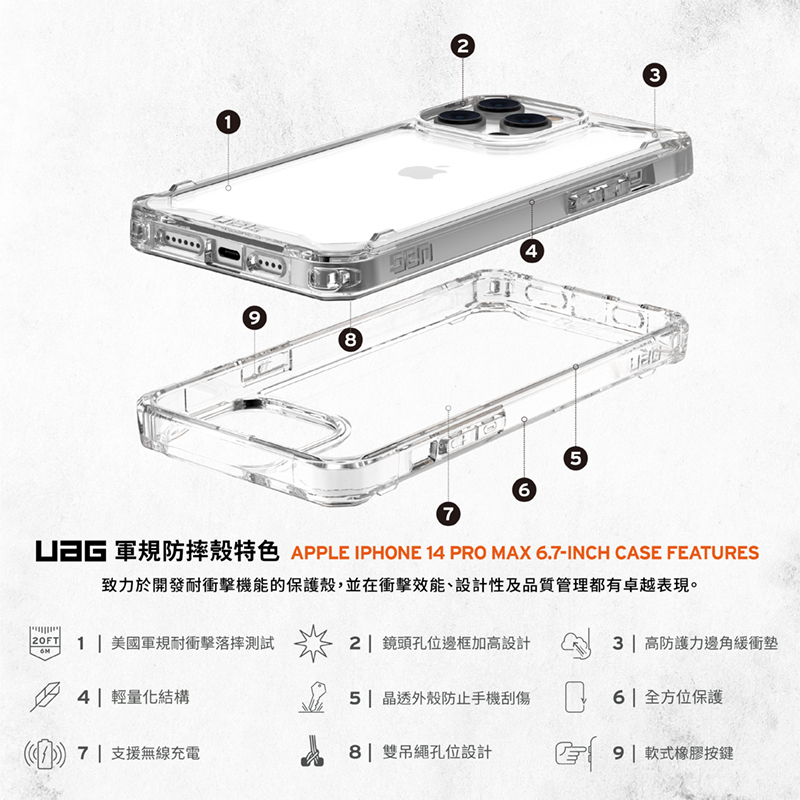 2

3

1

4

9

8

5

6

7

UAG 軍規防摔殼特色 APPLE IPHONE 14 PRO MAX 6.7-INCH CASE FEATURES

致力於開發耐衝擊機能的保護殼，並在衝擊效能、設計性及品質管理都有卓越表現。

20FT 6M

1 | 美國軍規耐衝擊落摔測試

2 | 鏡頭孔位邊框加高設計

3 | 高防護力邊角緩衝墊

4 | 輕量化結構

5 | 晶透外殼防止手機刮傷

6 | 全方位保護

7 | 支援無線充電

8 | 雙吊繩孔位設計

9 | 軟式橡膠按鍵