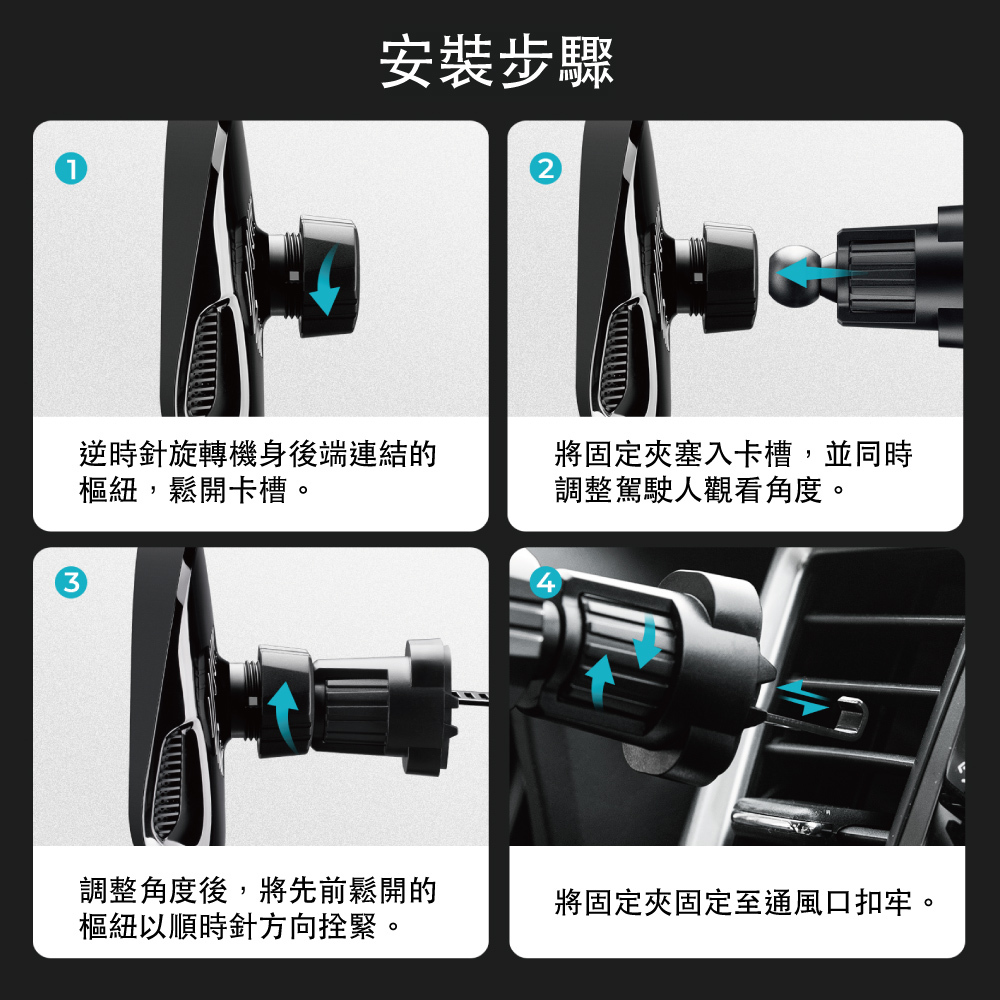 安裝步驟

1

逆時針旋轉機身後端連結的樞紐，鬆開卡槽。

2

將固定夾塞入卡槽，並同時調整駕駛人觀看角度。

3

調整角度後，將先前鬆開的樞紐以順時針方向拴緊。

4

將固定夾固定至通風口扣牢。