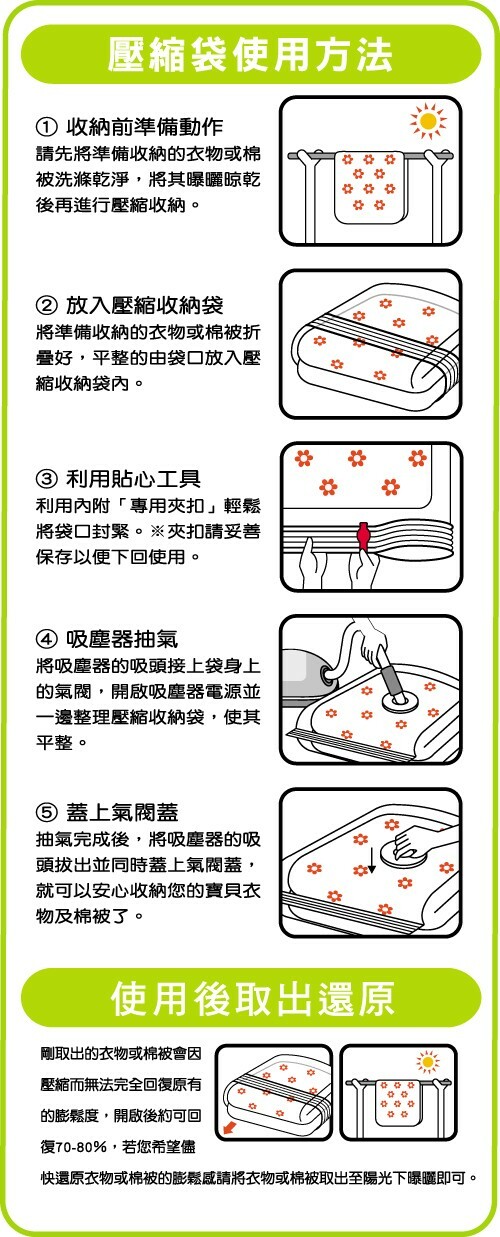 壓縮袋使用方法

① 收納前準備動作
請先將準備收納的衣物或棉被洗滌乾淨，將其曝曬晾乾後再進行壓縮收納。

② 放入壓縮收納袋
將準備收納的衣物或棉被折疊好，平整的由袋口放入壓縮收納袋內。

③ 利用貼心工具
利用內附「專用夾扣」輕鬆將袋口封緊。※夾扣請妥善保存以便下回使用。

④ 吸塵器抽氣
將吸塵器的吸頭接上袋身上的氣閥，開啟吸塵器電源並一邊整理壓縮收納袋，使其平整。

⑤ 蓋上氣閥蓋
抽氣完成後，將吸塵器的吸頭拔出並同時蓋上氣閥蓋，就可以安心收納您的寶貝衣物及棉被了。

使用後取出還原

剛取出的衣物或棉被會因壓縮而無法完全回復原有的膨鬆度，開啟後約可回復70-80%，若您希望儘快還原衣物或棉被的膨鬆感請將衣物或棉被取出至陽光下曝曬即可。