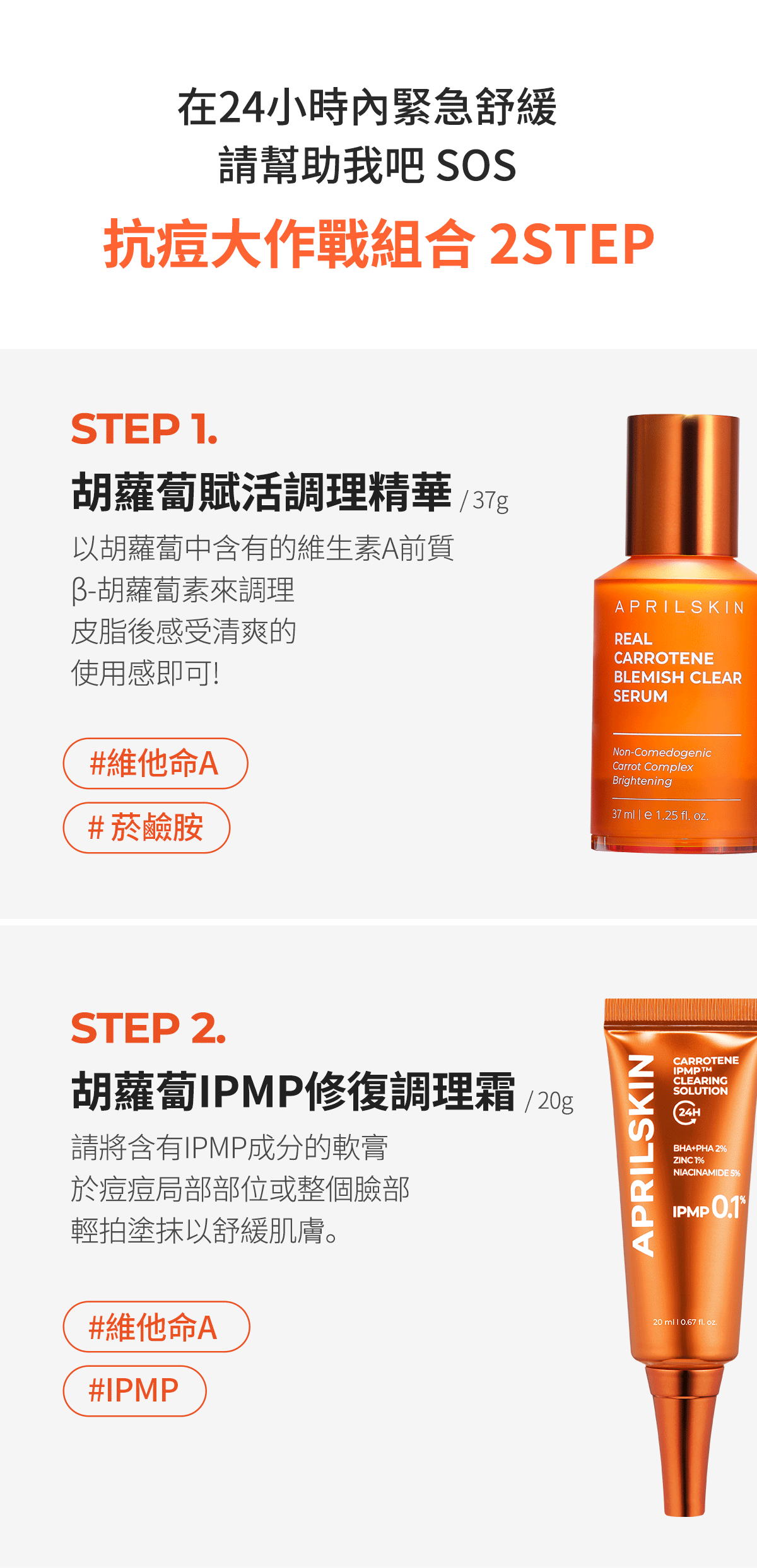 在24小時內緊急舒緩
請幫助我吧 SOS
抗痘大作戰組合 2STEP

STEP 1.
胡蘿蔔賦活調理精華 / 37g
以胡蘿蔔中含有的維生素A前質
β-胡蘿蔔素來調理
皮脂後感受清爽的
使用感即可!

#維他命A
# 菸鹼胺

APRILSKIN
REAL CARROTENE BLEMISH CLEAR SERUM
Non-Comedogenic
Carrot Complex
Brightening
37 ml | e 1.25 fl. oz.

STEP 2.
胡蘿蔔IPMP修復調理霜 / 20g
請將含有IPMP成分的軟膏
於痘痘局部部位或整個臉部
輕拍塗抹以舒緩肌膚。

#維他命A
#IPMP

APRILSKIN
CARROTENE IPMP™ CLEARING SOLUTION
24H
BHA+PHA 2%
ZINC 1%
NIACINAMIDE 5%
IPMP 0.1%
20 ml | 0.67 fl. oz.