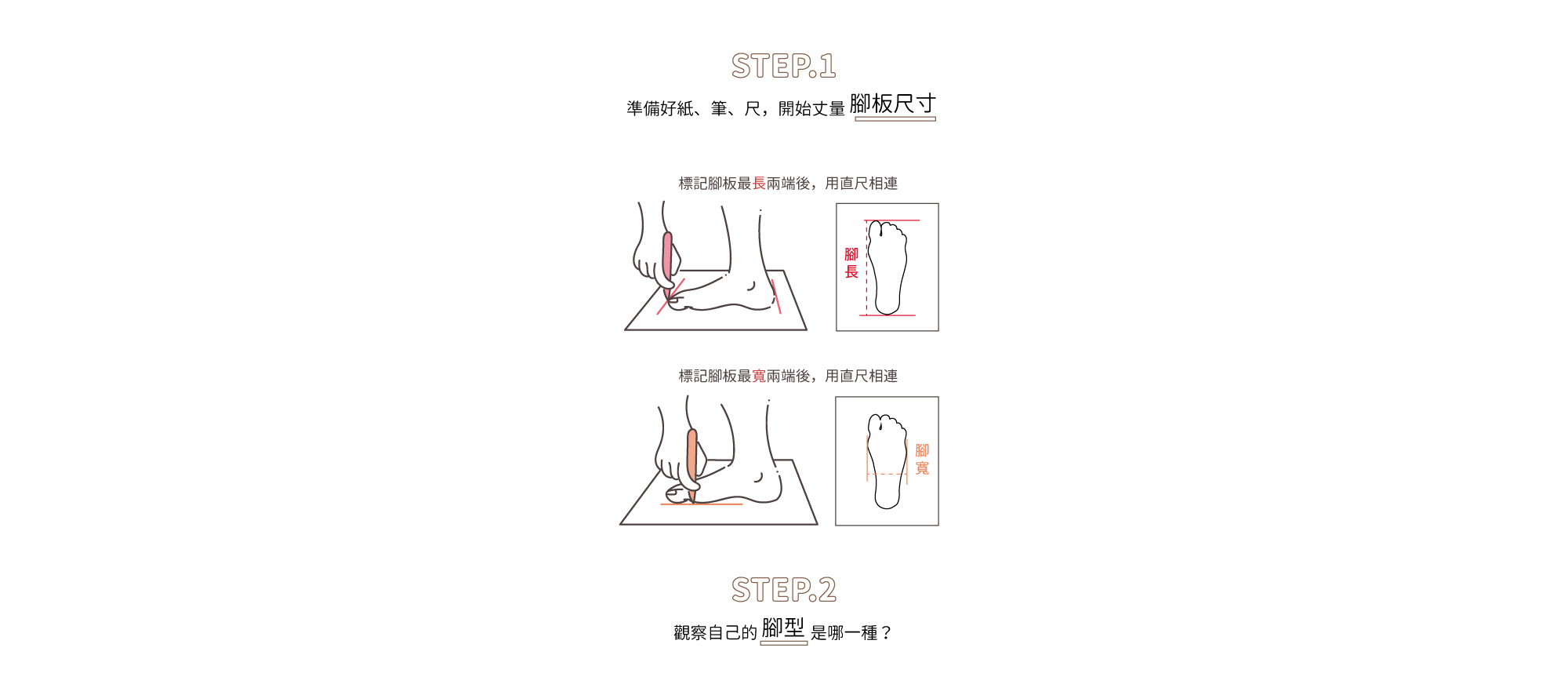 STEP.1

準備好紙、筆、尺，開始丈量 腳板尺寸

標記腳板最長兩端後，用直尺相連

腳長

標記腳板最寬兩端後，用直尺相連

腳寬

STEP.2

觀察自己的 腳型 是哪一種？