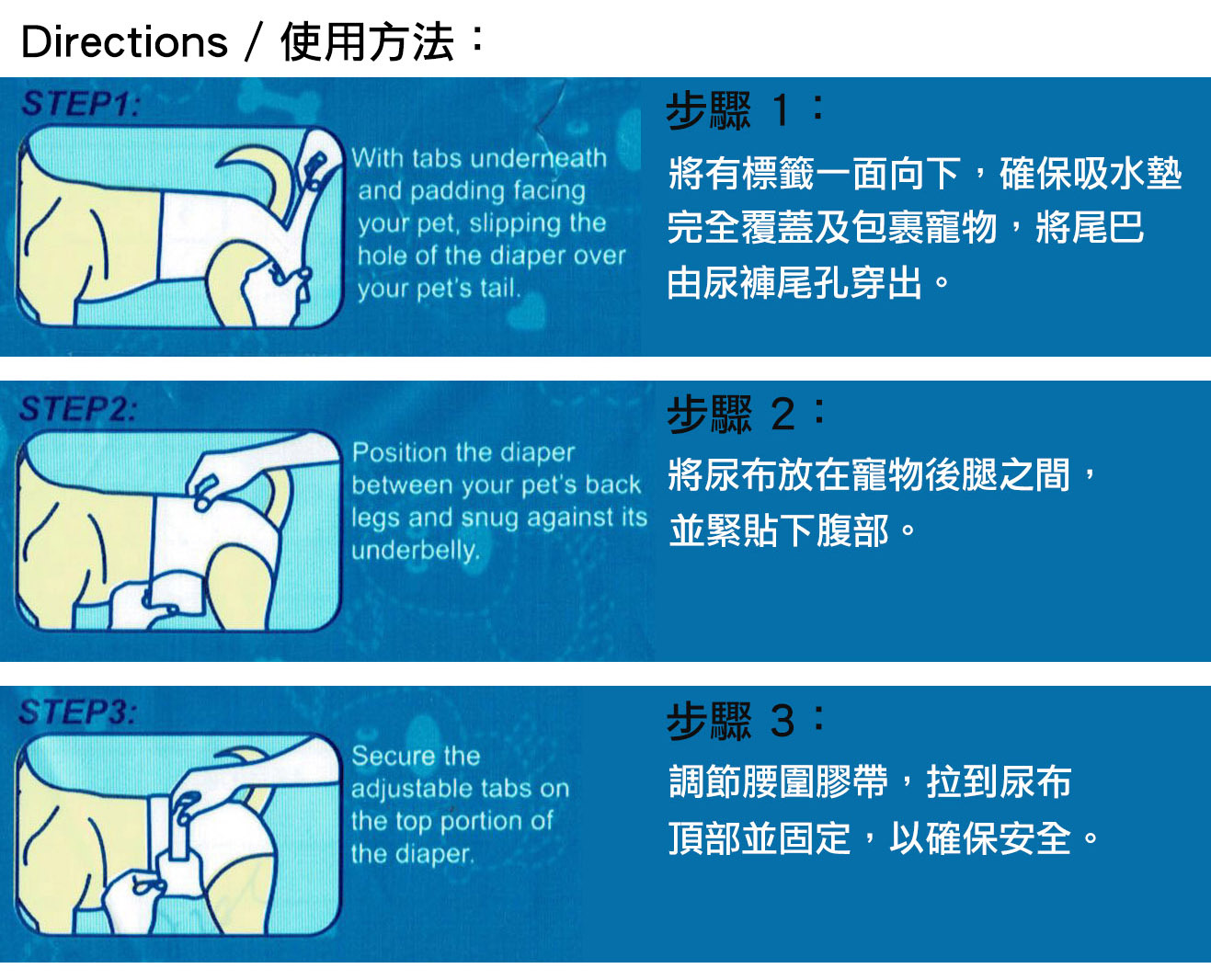 Directions / 使用方法：

STEP1:

With tabs underneath and padding facing your pet, slipping the hole of the diaper over your pet's tail.

步驟 1：

將有標籤一面向下，確保吸水墊完全覆蓋及包裹寵物，將尾巴由尿褲尾孔穿出。

STEP2:

Position the diaper between your pet's back legs and snug against its underbelly.

步驟 2：

將尿布放在寵物後腿之間，並緊貼下腹部。

STEP3:

Secure the adjustable tabs on the top portion of the diaper.

步驟 3：

調節腰圍膠帶，拉到尿布頂部並固定，以確保安全。