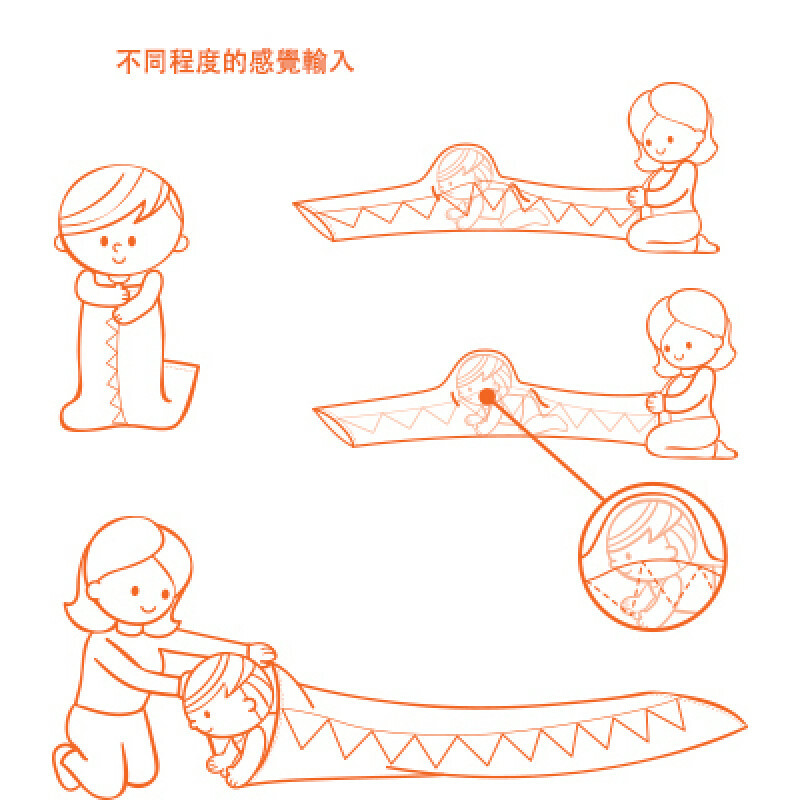 不同程度的感覺輸入