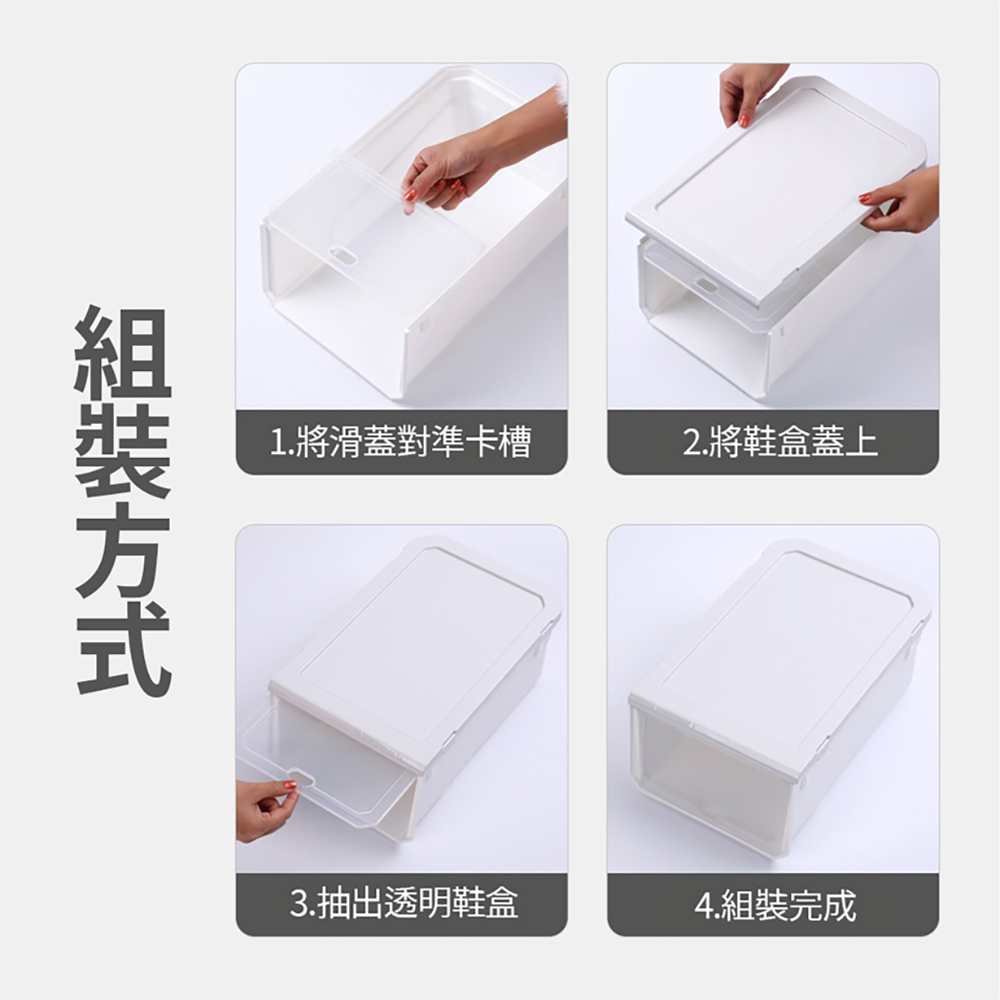 組裝方式

1.將滑蓋對準卡槽

2.將鞋盒蓋上

3.抽出透明鞋盒

4.組裝完成