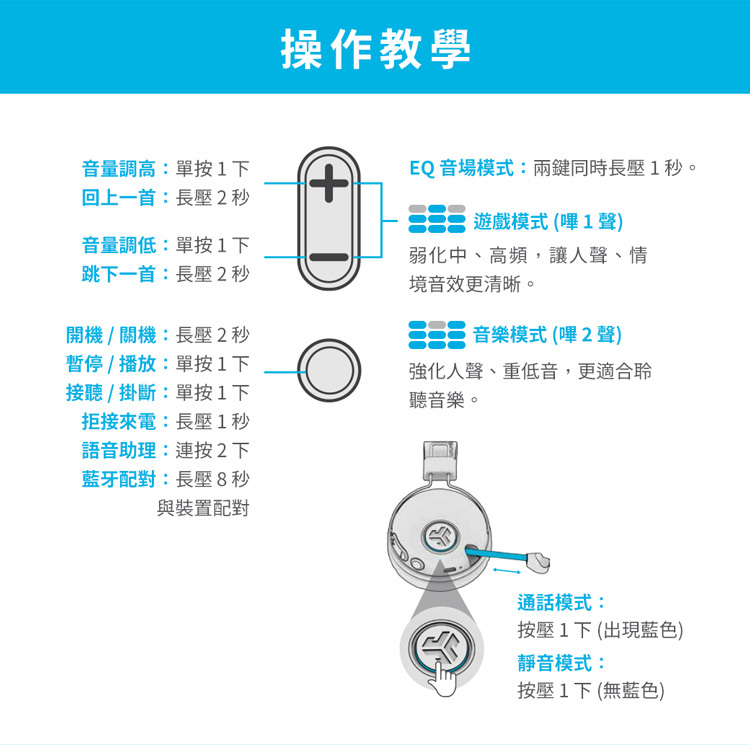 操作教學

音量調高：單按 1 下
回上一首：長壓 2 秒

音量調低：單按 1 下
跳下一首：長壓 2 秒

開機 / 關機：長壓 2 秒
暫停 / 播放：單按 1 下
接聽 / 掛斷：單按 1 下
拒接來電：長壓 1 秒
語音助理：連按 2 下
藍牙配對：長壓 8 秒
與裝置配對

EQ 音場模式：兩鍵同時長壓 1 秒。

遊戲模式 (嗶 1 聲)
弱化中、高頻，讓人聲、情境音效更清晰。

音樂模式 (嗶 2 聲)
強化人聲、重低音，更適合聆聽音樂。

通話模式：
按壓 1 下 (出現藍色)
靜音模式：
按壓 1 下 (無藍色)