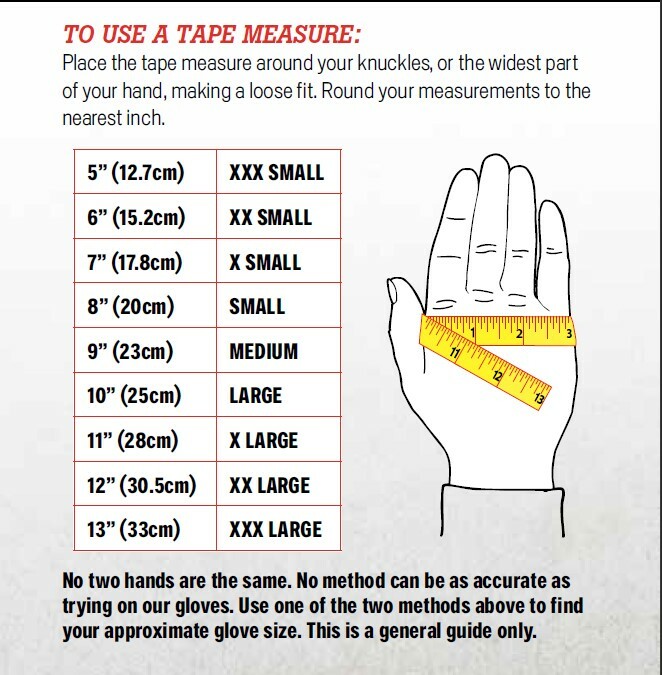 TO USE A TAPE MEASURE:
Place the tape measure around your knuckles, or the widest part of your hand, making a loose fit. Round your measurements to the nearest inch.

| 5” (12.7cm) | XXX SMALL |
|---|---|
| 6” (15.2cm) | XX SMALL |
| 7” (17.8cm) | X SMALL |
| 8” (20cm) | SMALL |
| 9” (23cm) | MEDIUM |
| 10” (25cm) | LARGE |
| 11” (28cm) | X LARGE |
| 12” (30.5cm) | XX LARGE |
| 13” (33cm) | XXX LARGE |

1 2 3
11 12 13

No two hands are the same. No method can be as accurate as trying on our gloves. Use one of the two methods above to find your approximate glove size. This is a general guide only.