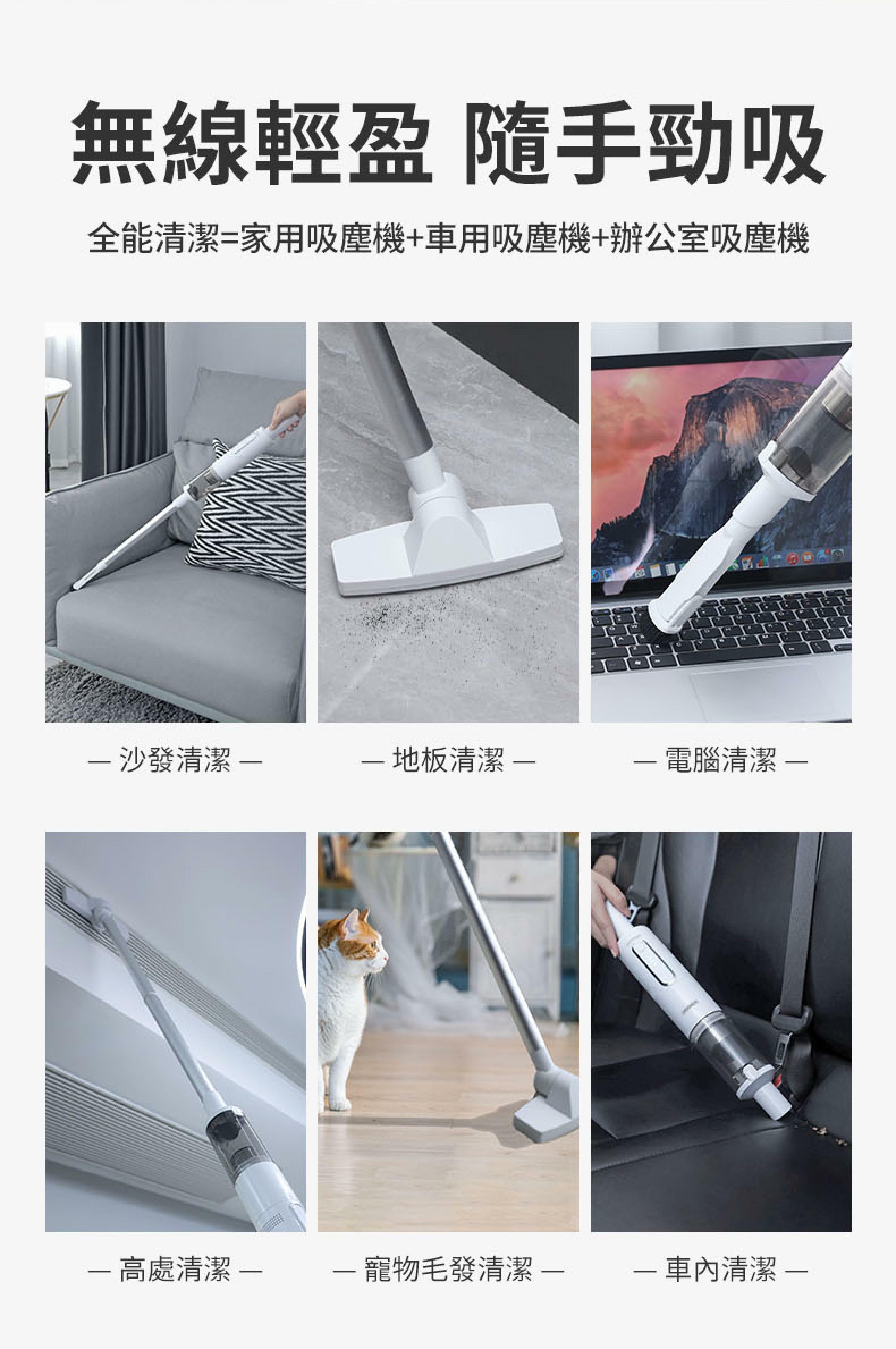 無線輕盈 隨手勁吸

全能清潔=家用吸塵機+車用吸塵機+辦公室吸塵機

— 沙發清潔 —

— 地板清潔 —

— 電腦清潔 —

— 高處清潔 —

— 寵物毛發清潔 —

— 車內清潔 —