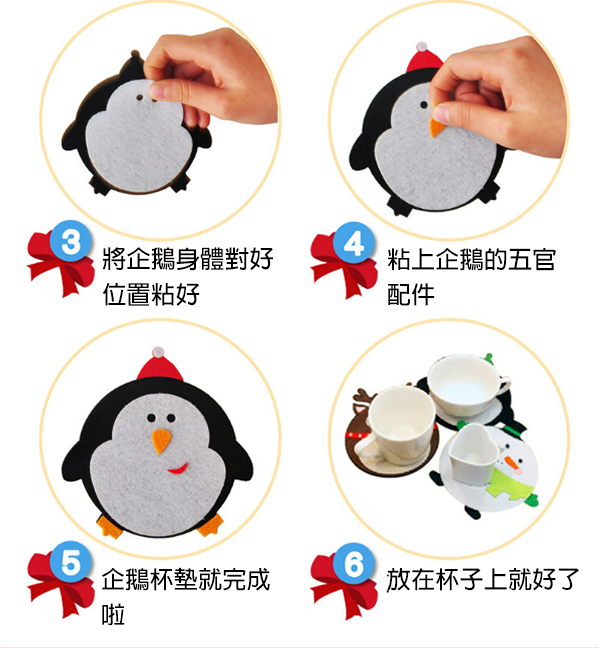 3
將企鵝身體對好位置粘好

4
粘上企鵝的五官配件

5
企鵝杯墊就完成啦

6
放在杯子上就好了