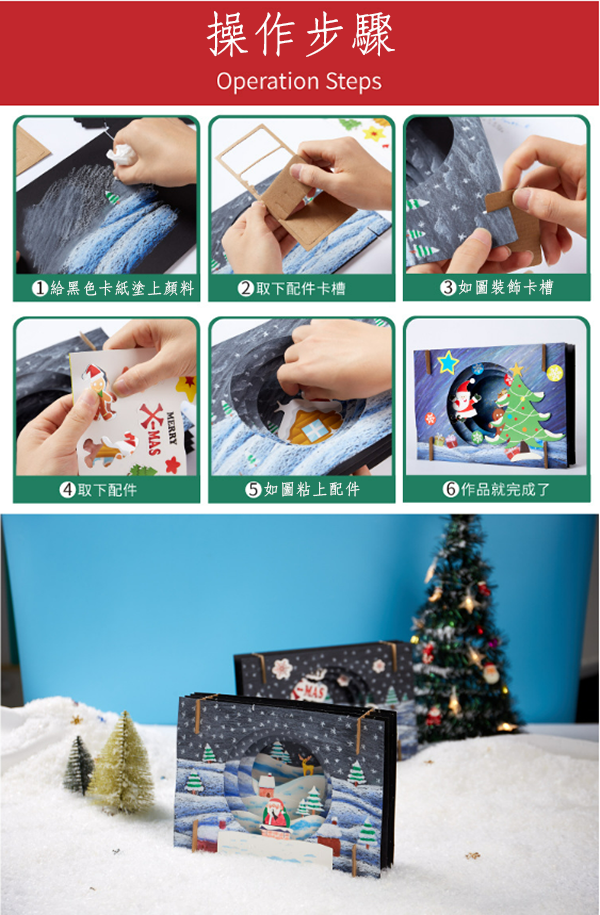 操作步驟
Operation Steps

❶給黑色卡紙塗上顏料
❷取下配件卡槽
❸如圖裝飾卡槽

MERRY X-MAS

❹取下配件
❺如圖粘上配件
❻作品就完成了

MAS