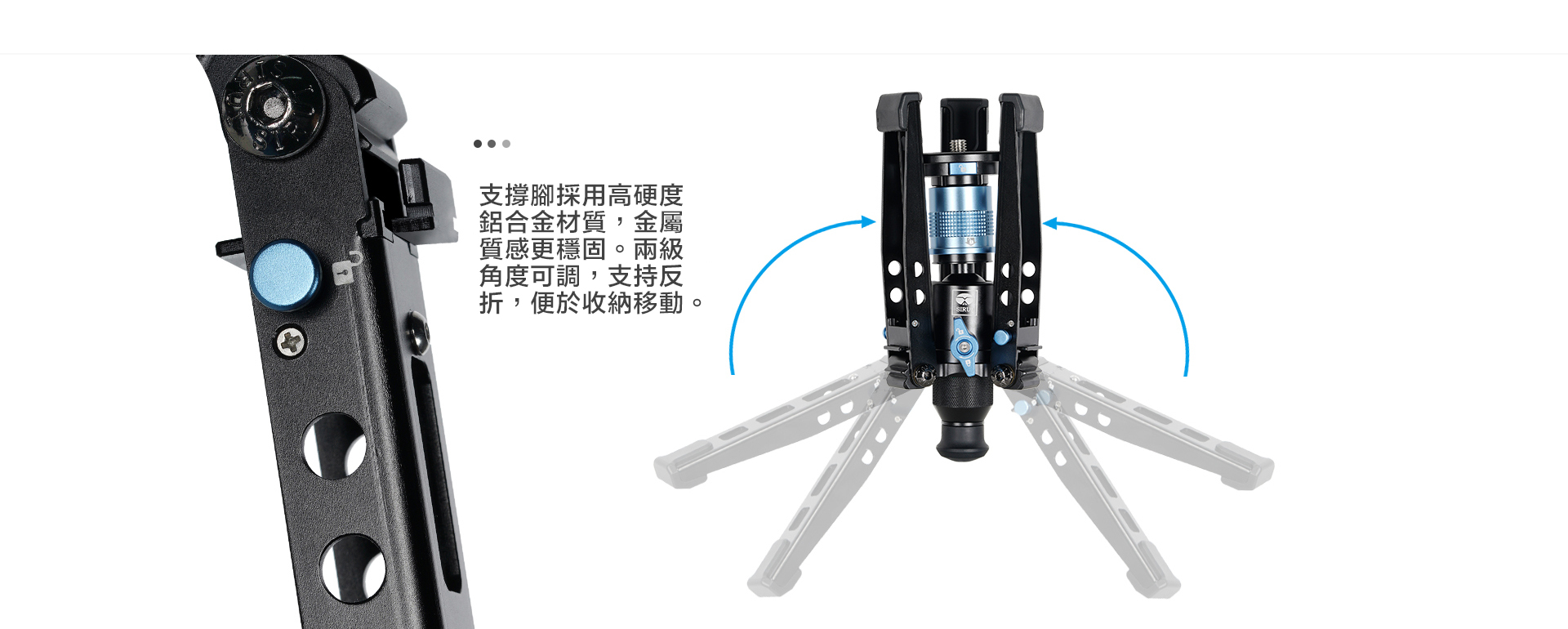 支撐腳採用高硬度鋁合金材質，金屬質感更穩固。兩級角度可調，支持反折，便於收納移動。

SIRUI