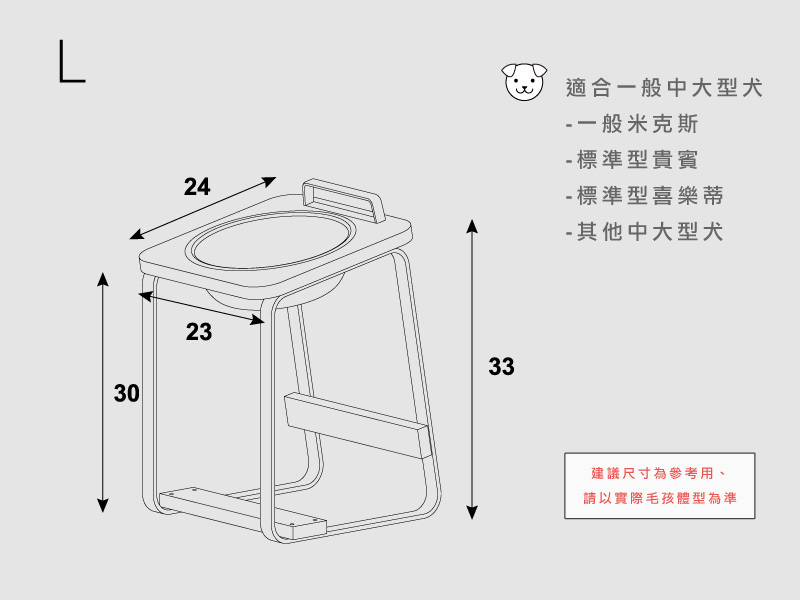 L

適合一般中大型犬
-一般米克斯
-標準型貴賓
-標準型喜樂蒂
-其他中大型犬

24

23

30

33

建議尺寸為參考用、
請以實際毛孩體型為準