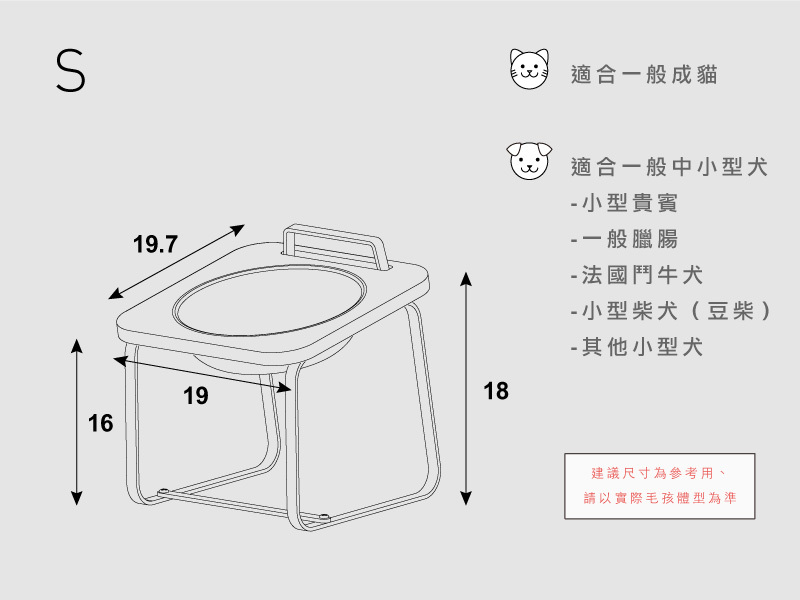 S

19.7

19

16

18

適合一般成貓

適合一般中小型犬
-小型貴賓
-一般臘腸
-法國鬥牛犬
-小型柴犬（豆柴）
-其他小型犬

建議尺寸為參考用、
請以實際毛孩體型為準