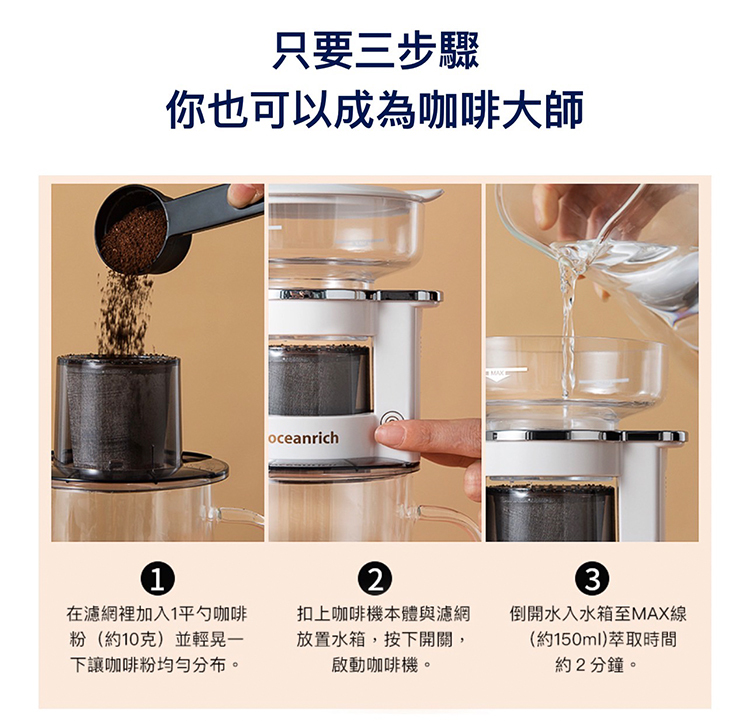 只要三步驟
你也可以成為咖啡大師

oceanrich

MAX

1
在濾網裡加入1平勺咖啡粉（約10克）並輕晃一下讓咖啡粉均勻分布。

2
扣上咖啡機本體與濾網放置水箱，按下開關，啟動咖啡機。

3
倒開水入水箱至MAX線（約150ml)萃取時間約 2 分鐘。