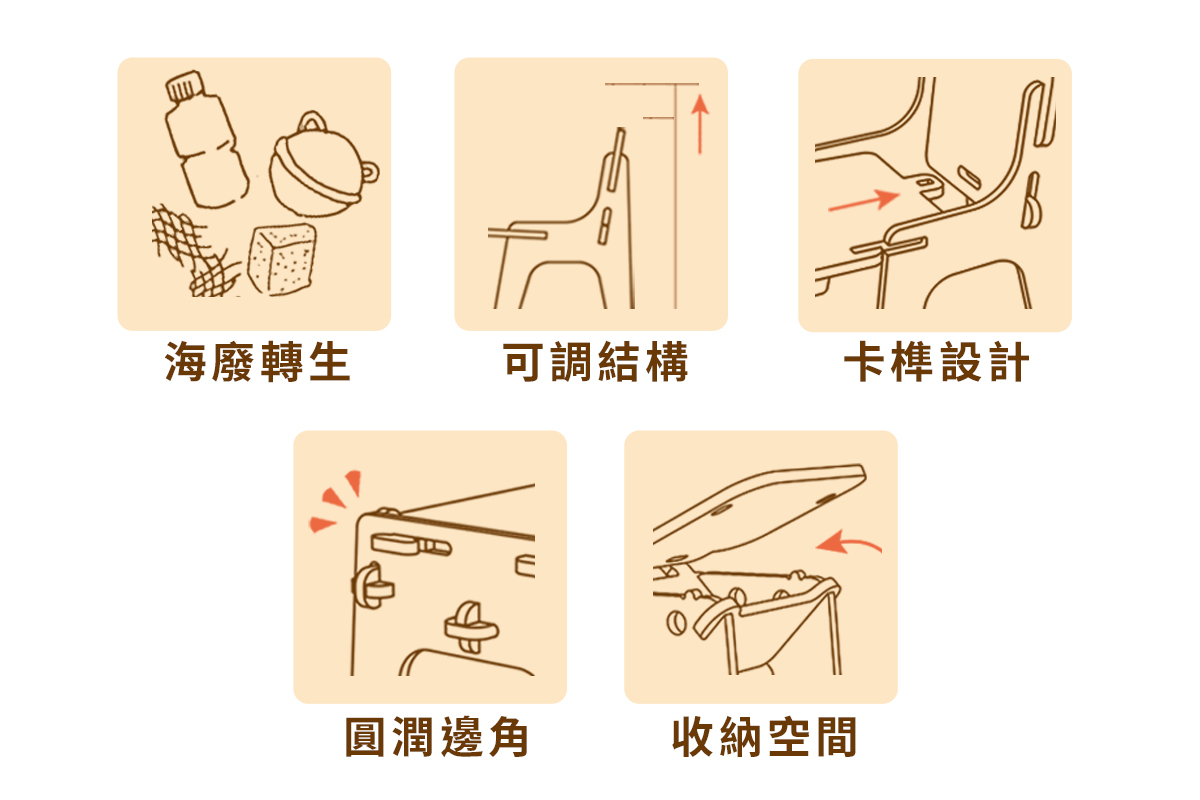 海廢轉生

可調結構

卡榫設計

圓潤邊角

收納空間