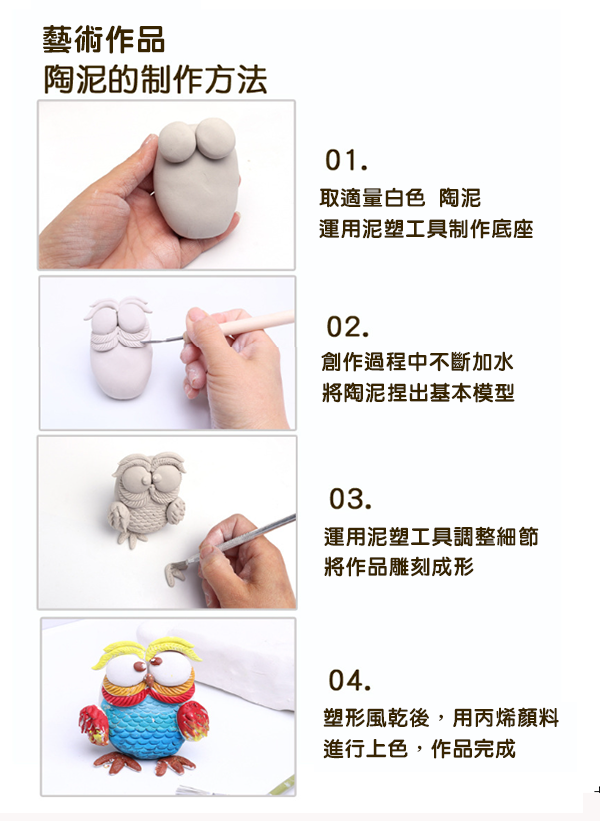 藝術作品
陶泥的制作方法

01.
取適量白色 陶泥
運用泥塑工具制作底座

02.
創作過程中不斷加水
將陶泥捏出基本模型

03.
運用泥塑工具調整細節
將作品雕刻成形

04.
塑形風乾後，用丙烯顏料
進行上色，作品完成