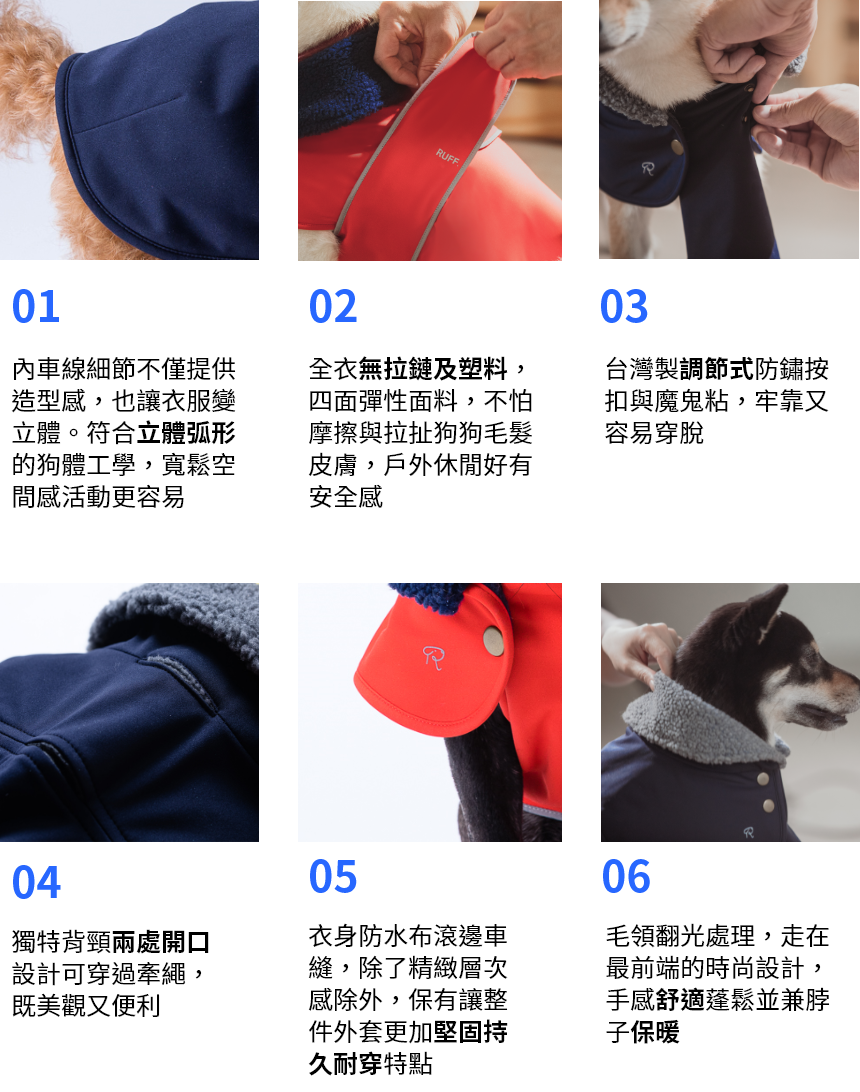 RUFF

01

內車線細節不僅提供造型感，也讓衣服變立體。符合立體弧形的狗體工學，寬鬆空間感活動更容易

02

全衣無拉鏈及塑料，四面彈性面料，不怕摩擦與拉扯狗狗毛髮皮膚，戶外休閒好有安全感

03

台灣製調節式防鏽按扣與魔鬼粘，牢靠又容易穿脫

04

獨特背頸兩處開口設計可穿過牽繩，既美觀又便利

05

衣身防水布滾邊車縫，除了精緻層次感除外，保有讓整件外套更加堅固持久耐穿特點

06

毛領翻光處理，走在最前端的時尚設計，手感舒適蓬鬆並兼脖子保暖