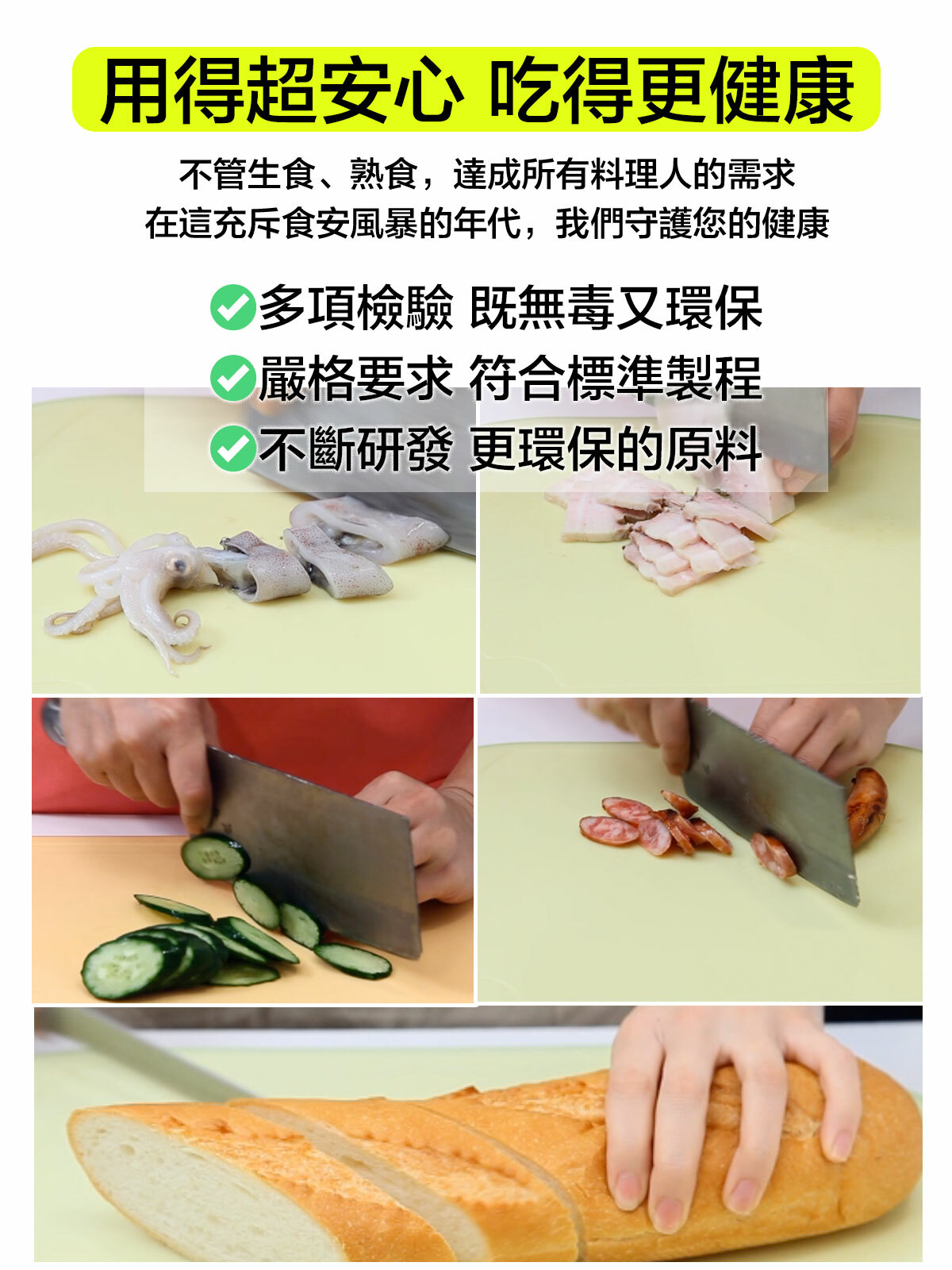 用得超安心 吃得更健康

不管生食、熟食，達成所有料理人的需求
在這充斥食安風暴的年代，我們守護您的健康

多項檢驗 既無毒又環保
嚴格要求 符合標準製程
不斷研發 更環保的原料