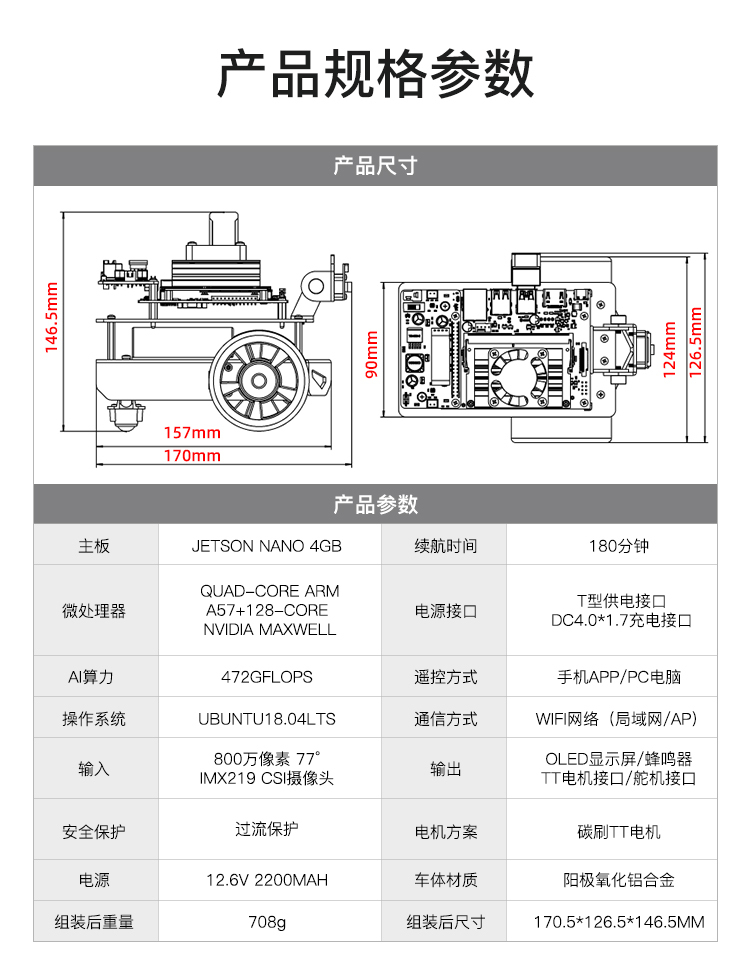 产品规格参数

产品尺寸

146.5mm
157mm
170mm
90mm
124mm
126.5mm

产品参数

| 主板 | JETSON NANO 4GB | 续航时间 | 180分钟 |
|---|---|---|---|
| 微处理器 | QUAD-CORE ARM A57+128-CORE NVIDIA MAXWELL | 电源接口 | T型供电接口 DC4.0*1.7充电接口 |
| AI算力 | 472GFLOPS | 遥控方式 | 手机APP/PC电脑 |
| 操作系统 | UBUNTU18.04LTS | 通信方式 | WIFI网络（局域网/AP） |
| 输入 | 800万像素 77° IMX219 CSI摄像头 | 输出 | OLED显示屏/蜂鸣器 TT电机接口/舵机接口 |
| 安全保护 | 过流保护 | 电机方案 | 碳刷TT电机 |
| 电源 | 12.6V 2200MAH | 车体材质 | 阳极氧化铝合金 |
| 组装后重量 | 708g | 组装后尺寸 | 170.5*126.5*146.5MM |