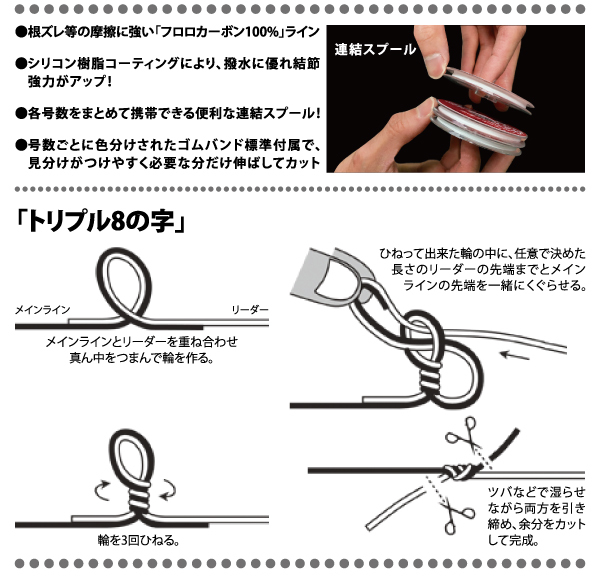 ●根ズレ等の摩擦に強い「フロロカーボン100%」ライン

●シリコン樹脂コーティングにより、撥水に優れ結節強力がアップ！

●各号数をまとめて携帯できる便利な連結スプール！

●号数ごとに色分けされたゴムバンド標準付属で、見分けがつけやすく必要な分だけ伸ばしてカット

連結スプール

「トリプル8の字」

メインライン

リーダー

メインラインとリーダーを重ね合わせ真ん中をつまんで輪を作る。

輪を3回ひねる。

ひねって出来た輪の中に、任意で決めた長さのリーダーの先端までとメインラインの先端を一緒にくぐらせる。

ツバなどで湿らせながら両方を引き締め、余分をカットして完成。