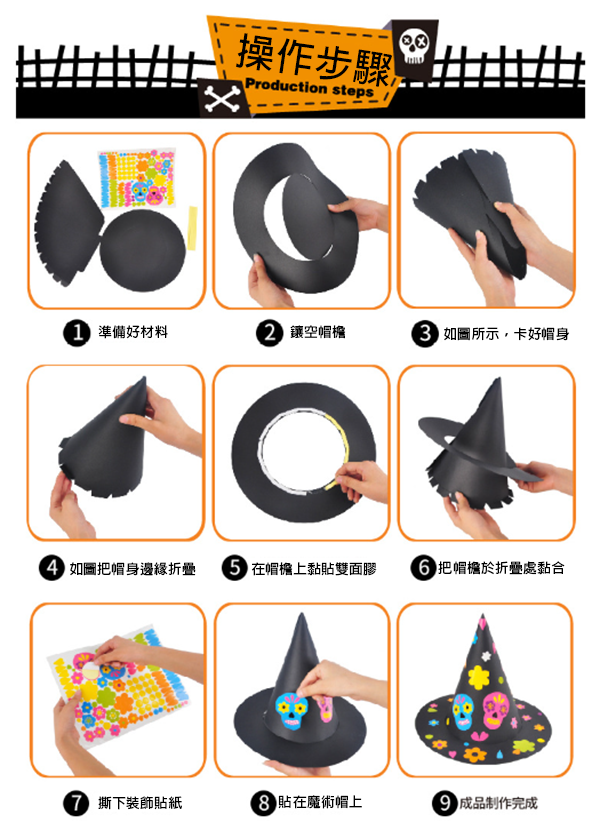 操作步驟
Production steps

1 準備好材料

2 鏤空帽檐

3 如圖所示，卡好帽身

4 如圖把帽身邊緣折疊

5 在帽檐上黏貼雙面膠

6 把帽檐於折疊處黏合

7 撕下裝飾貼紙

8 貼在魔術帽上

9 成品制作完成