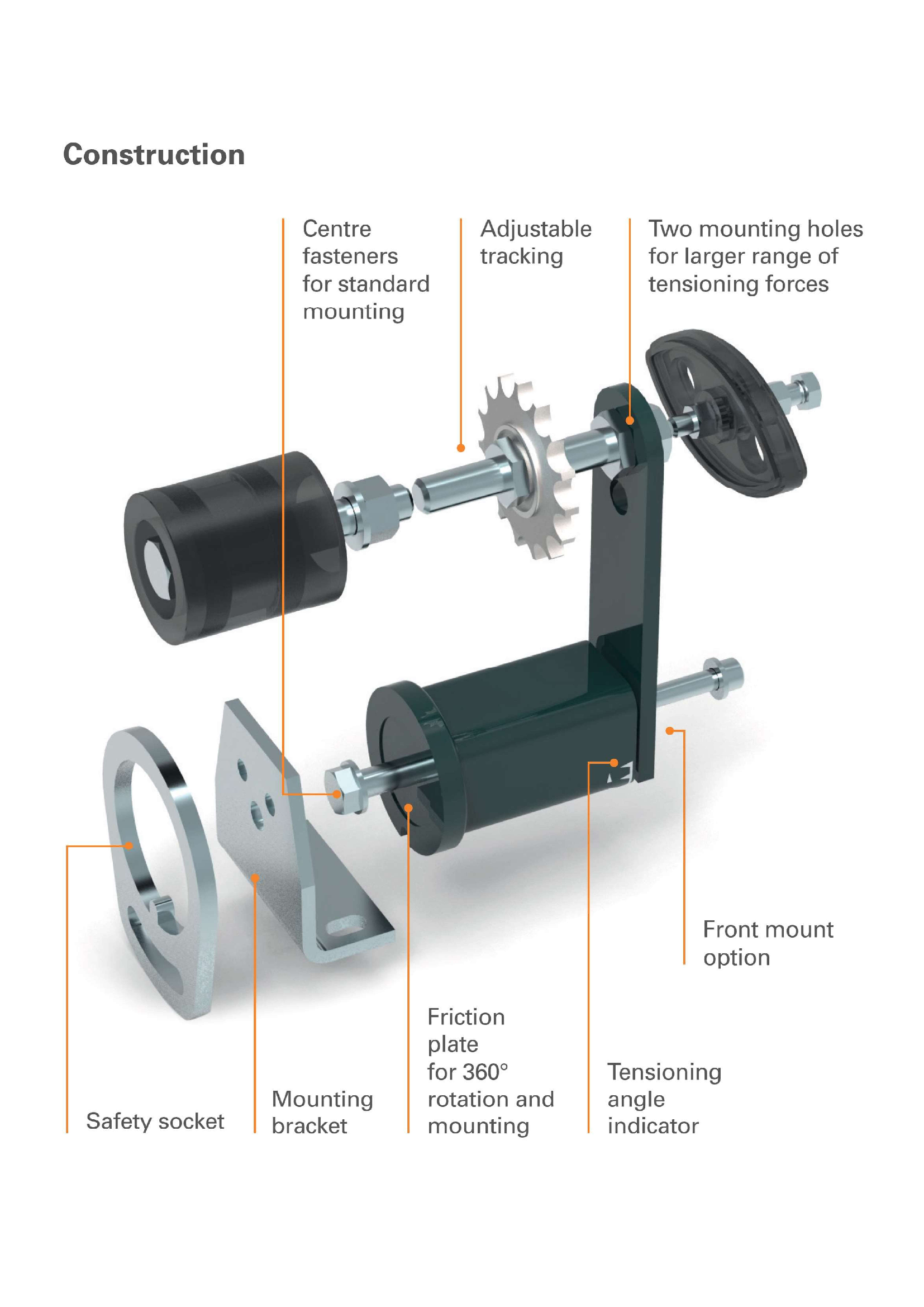 Construction

Centre fasteners for standard mounting

Adjustable tracking

Two mounting holes for larger range of tensioning forces

Front mount option

Safety socket

Mounting bracket

Friction plate for 360° rotation and mounting

Tensioning angle indicator