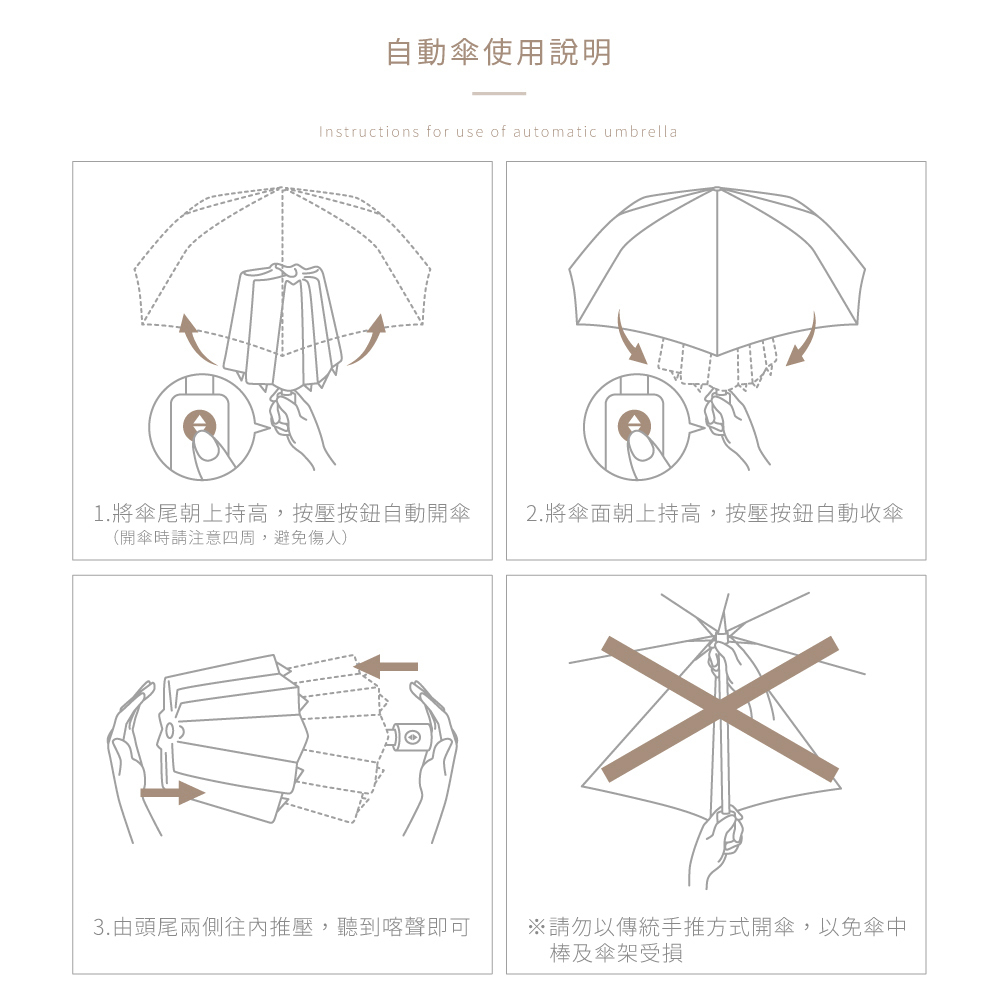 自動傘使用說明

Instructions for use of automatic umbrella

1.將傘尾朝上持高，按壓按鈕自動開傘
（開傘時請注意四周，避免傷人）

2.將傘面朝上持高，按壓按鈕自動收傘

3.由頭尾兩側往內推壓，聽到喀聲即可

※請勿以傳統手推方式開傘，以免傘中棒及傘架受損