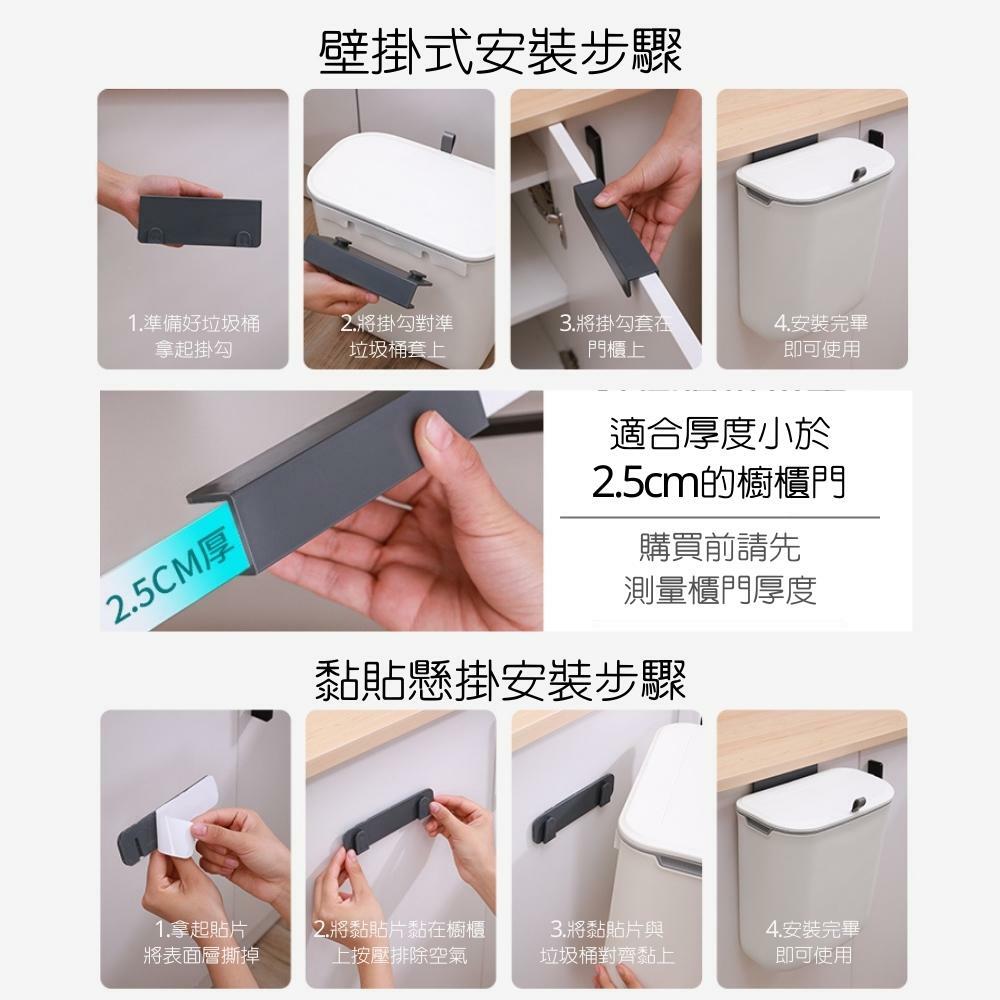 壁掛式安裝步驟

1.準備好垃圾桶
拿起掛勾

2.將掛勾對準
垃圾桶套上

3.將掛勾套在
門櫃上

4.安裝完畢
即可使用

2.5CM厚

適合厚度小於
2.5cm的櫥櫃門

購買前請先
測量櫃門厚度

黏貼懸掛安裝步驟

1.拿起貼片
將表面層撕掉

2.將黏貼片黏在櫥櫃
上按壓排除空氣

3.將黏貼片與
垃圾桶對齊黏上

4.安裝完畢
即可使用