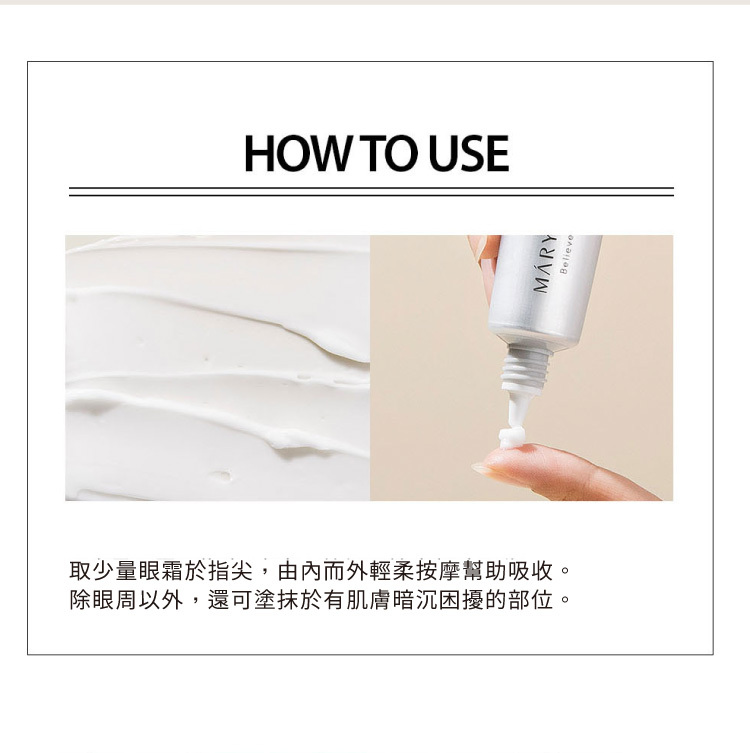 HOW TO USE

MÁRY
Believe

取少量眼霜於指尖，由內而外輕柔按摩幫助吸收。
除眼周以外，還可塗抹於有肌膚暗沉困擾的部位。