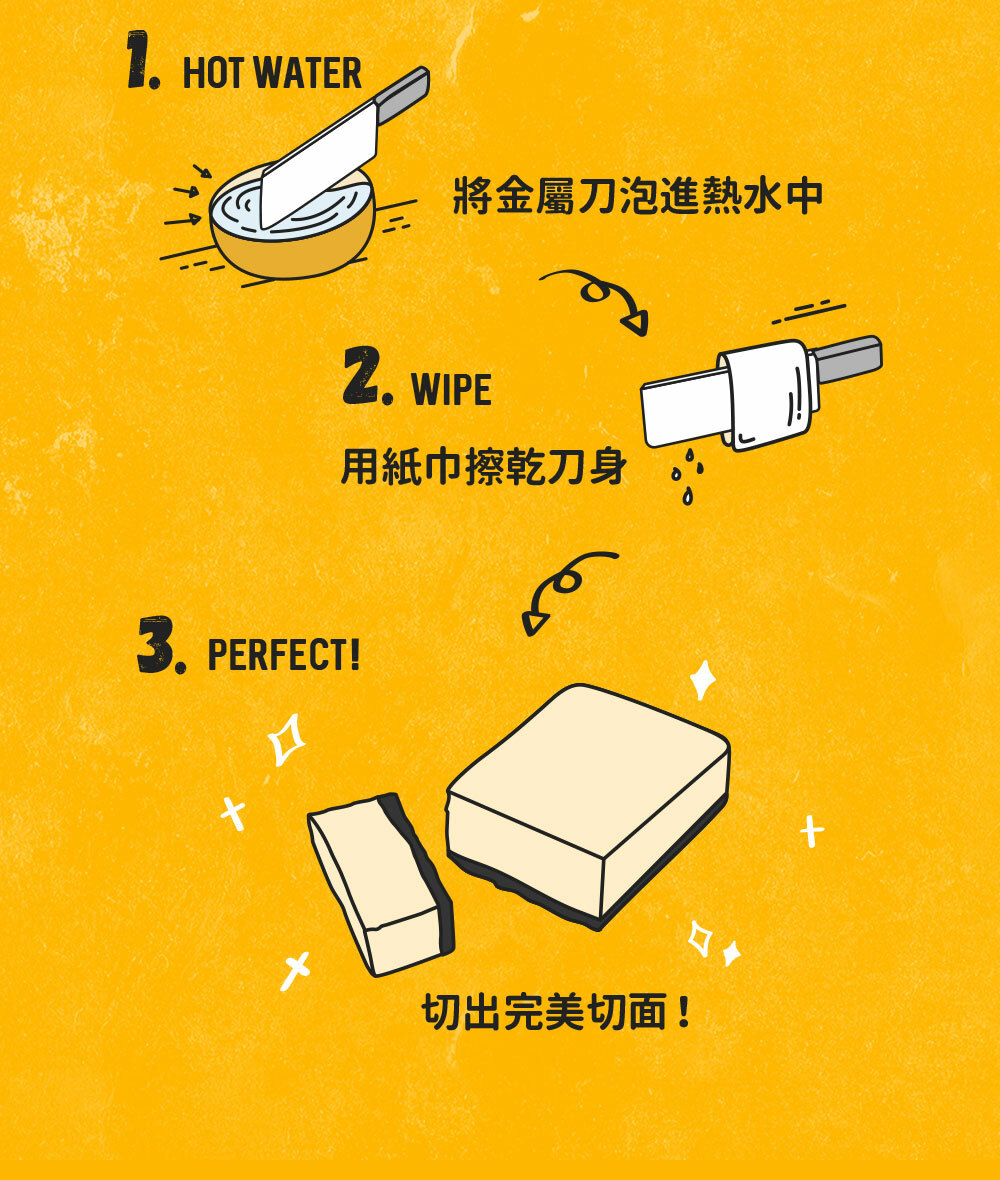 1. HOT WATER

將金屬刀泡進熱水中

2. WIPE

用紙巾擦乾刀身

3. PERFECT!

切出完美切面！