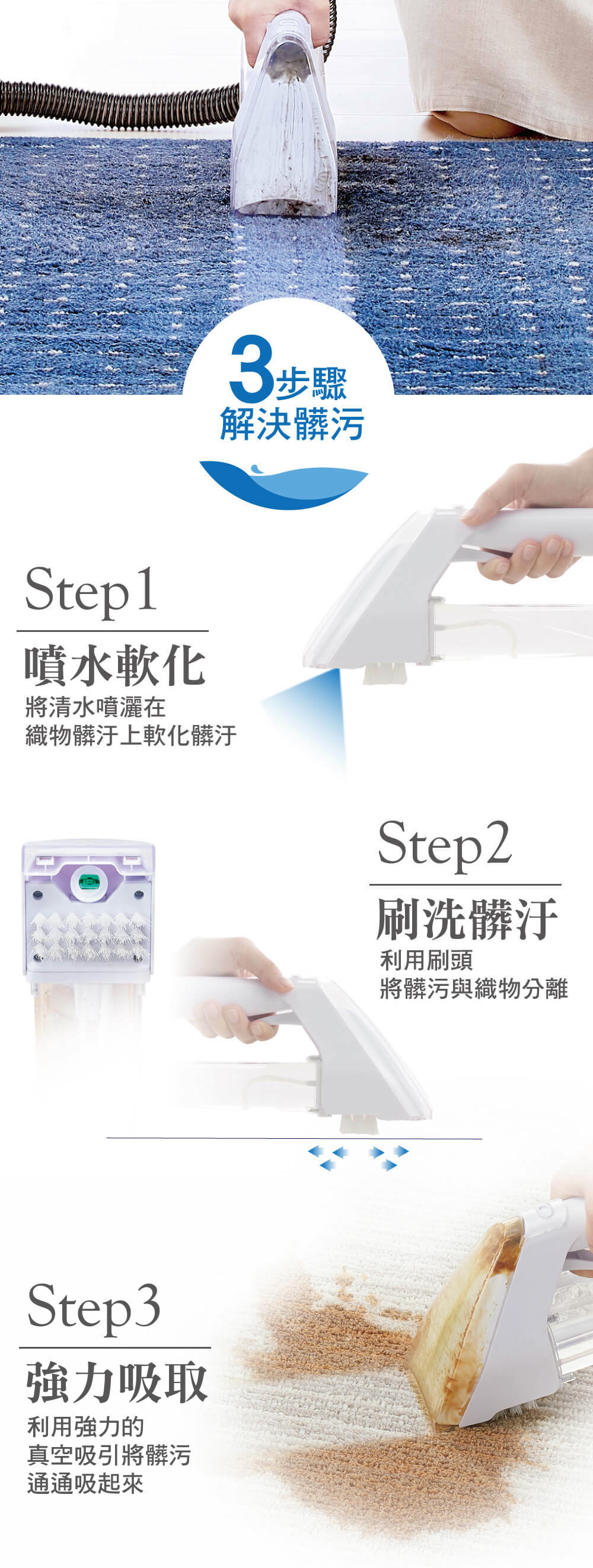 3步驟
解決髒污

Step1
噴水軟化
將清水噴灑在
織物髒汙上軟化髒汙

Step2
刷洗髒汙
利用刷頭
將髒污與織物分離

Step3
強力吸取
利用強力的
真空吸引將髒污
通通吸起來