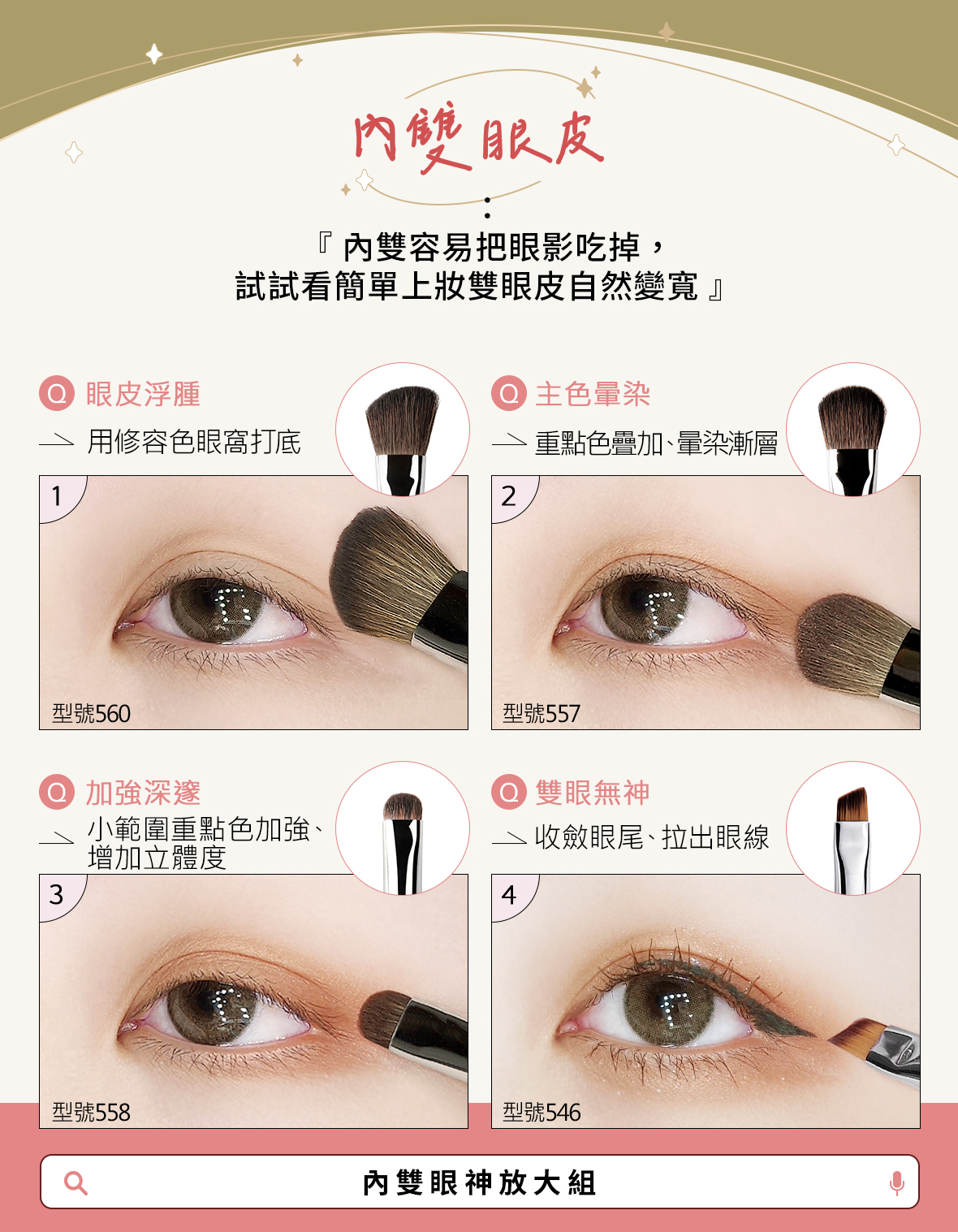 內雙眼皮

『 內雙容易把眼影吃掉，
試試看簡單上妝雙眼皮自然變寬 』

Q 眼皮浮腫
用修容色眼窩打底

1

型號560

Q 主色暈染
重點色疊加、暈染漸層

2

型號557

Q 加強深邃
小範圍重點色加強、增加立體度

3

型號558

Q 雙眼無神
收斂眼尾、拉出眼線

4

型號546

內雙眼神放大組