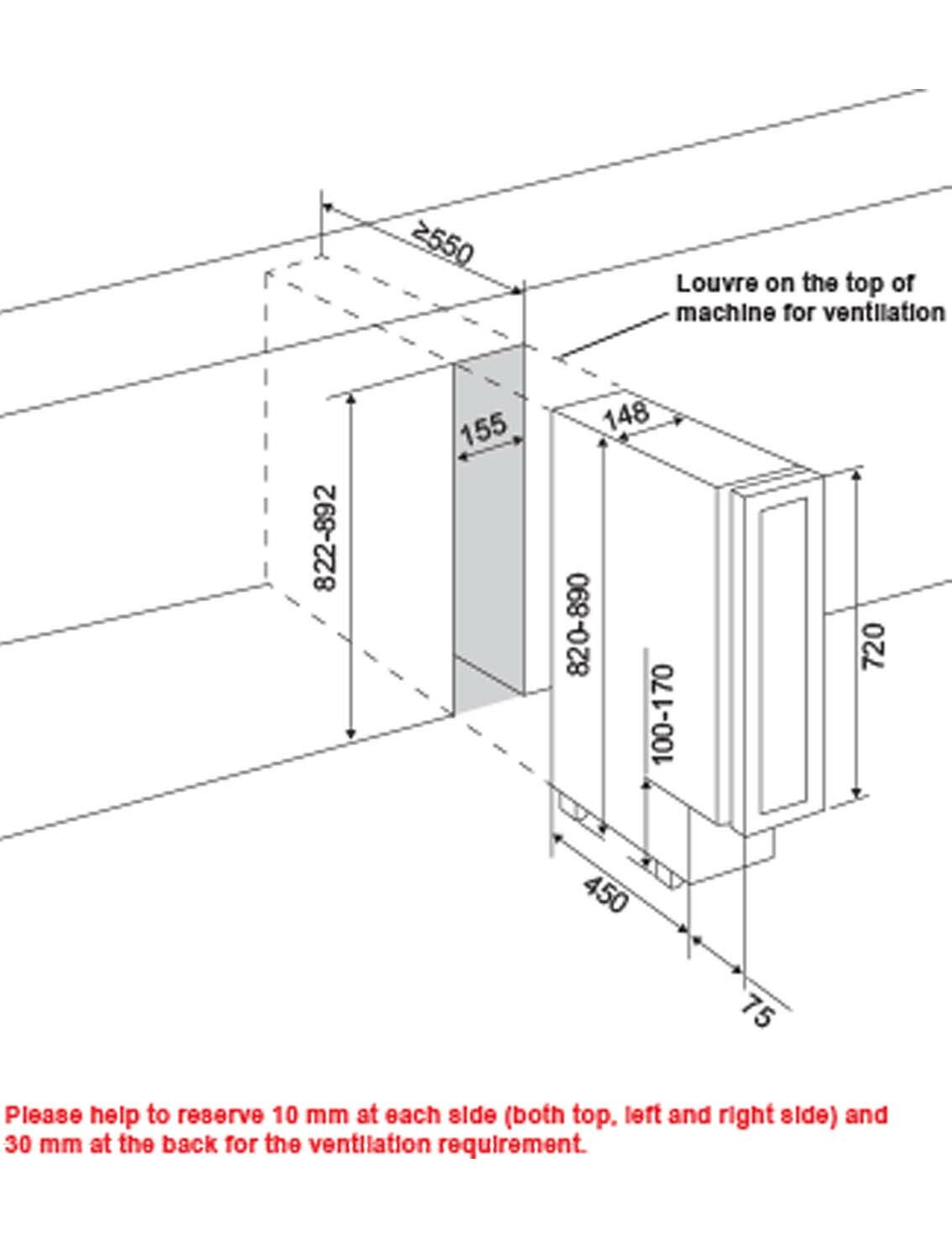 ≥550

Louvre on the top of machine for ventilation

155

148

822-892

820-890

100-170

720

450

75

Please help to reserve 10 mm at each side (both top, left and right side) and 30 mm at the back for the ventilation requirement.