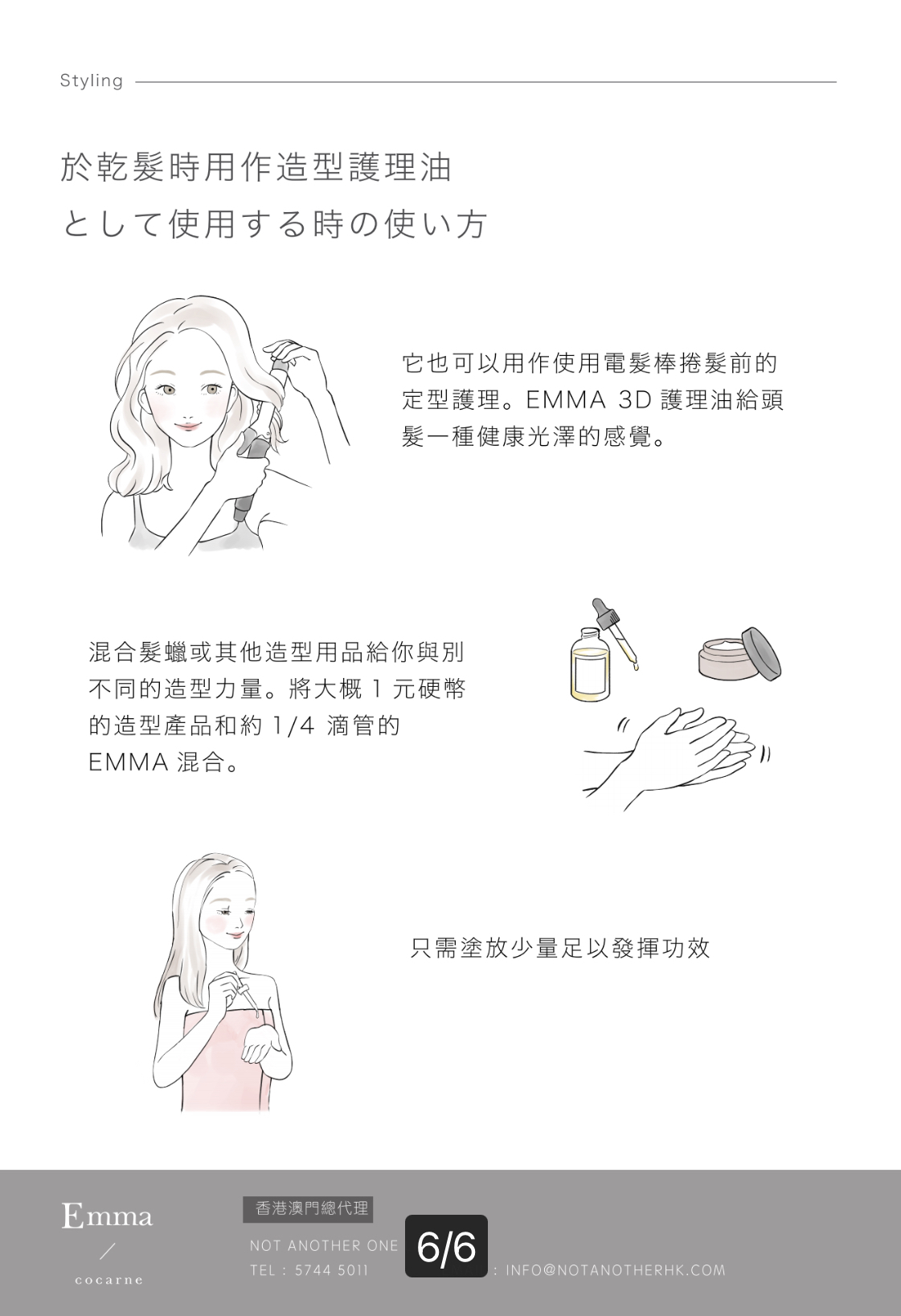 Styling

於乾髮時用作造型護理油
として使用する時の使い方

它也可以用作使用電髮棒捲髮前的定型護理。EMMA 3D 護理油給頭髮一種健康光澤的感覺。

混合髮蠟或其他造型用品給你與別不同的造型力量。將大概 1 元硬幣的造型產品和約 1/4 滴管的 EMMA 混合。

只需塗放少量足以發揮功效

Emma
/
cocarne

香港澳門總代理
NOT ANOTHER ONE
TEL : 5744 5011
6/6
: INFO@NOTANOTHERHK.COM