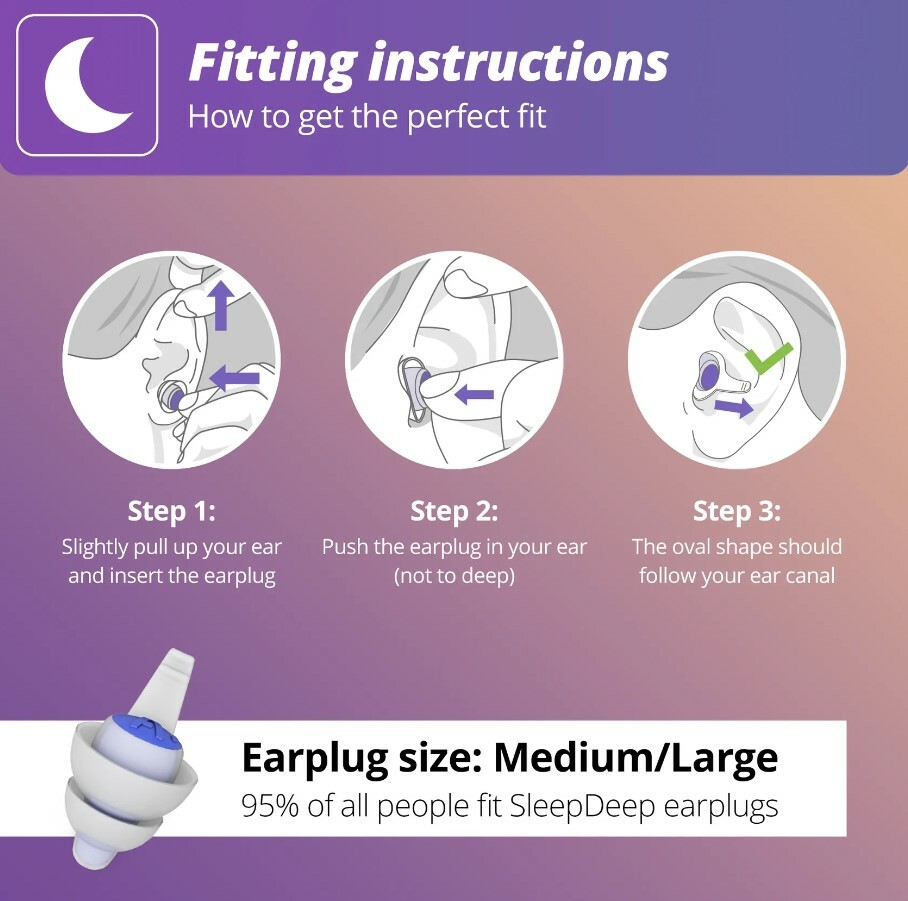 Fitting instructions
How to get the perfect fit

Step 1:
Slightly pull up your ear and insert the earplug

Step 2:
Push the earplug in your ear (not to deep)

Step 3:
The oval shape should follow your ear canal

Earplug size: Medium/Large
95% of all people fit SleepDeep earplugs