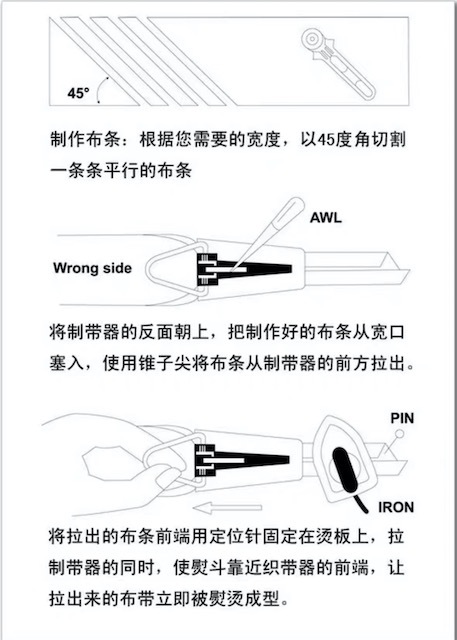 45°

制作布条：根据您需要的宽度，以45度角切割一条条平行的布条

AWL

Wrong side

将制带器的反面朝上，把制作好的布条从宽口塞入，使用锥子尖将布条从制带器的前方拉出。

PIN

IRON

将拉出的布条前端用定位针固定在烫板上，拉制带器的同时，使熨斗靠近织带器的前端，让拉出来的布带立即被熨烫成型。