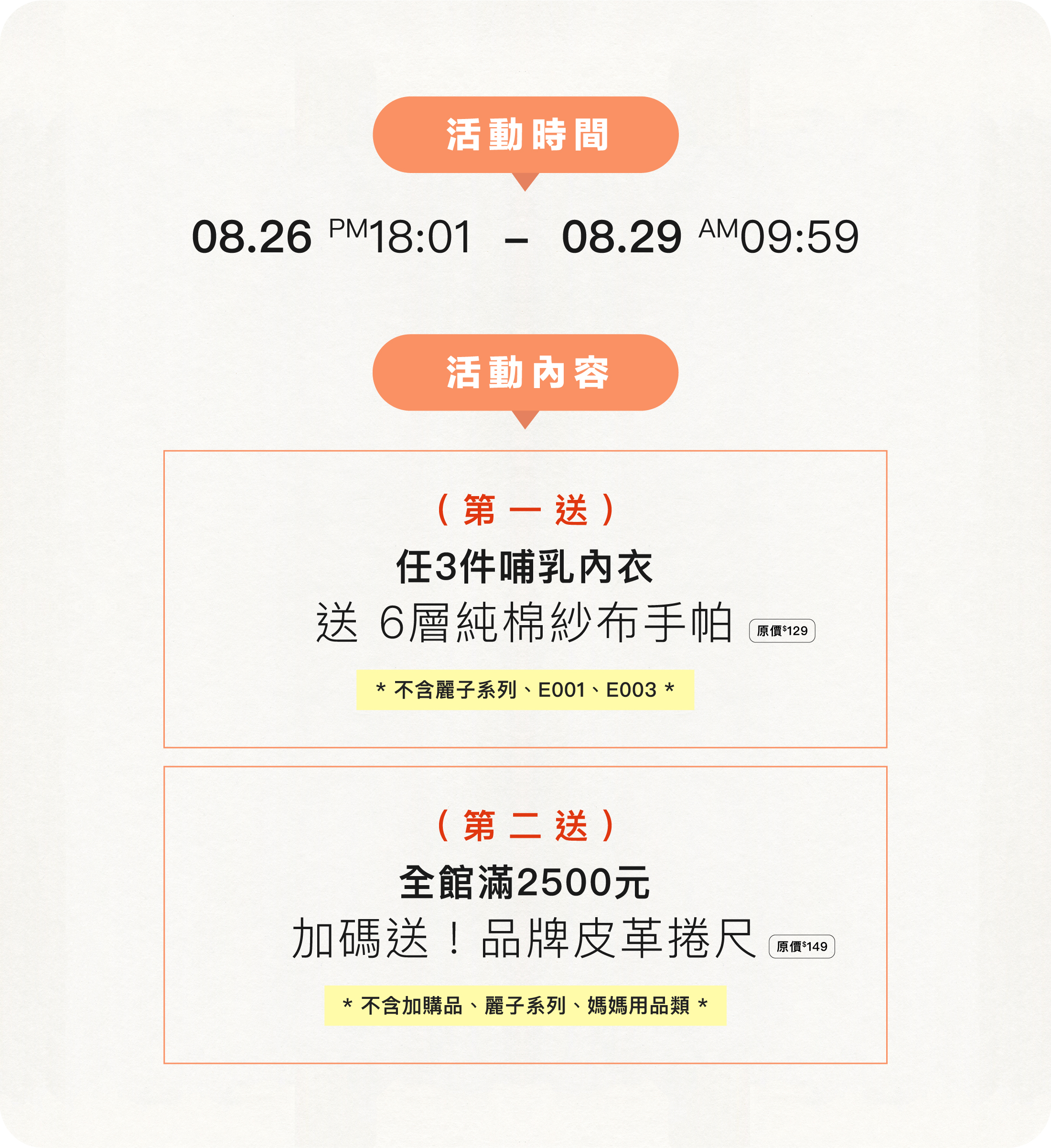 活動時間

08.26 PM18:01 – 08.29 AM09:59

活動內容

（第一送）

任3件哺乳內衣

送 6層純棉紗布手帕 原價$129

* 不含麗子系列、E001、E003 *

（第二送）

全館滿2500元

加碼送！品牌皮革捲尺 原價$149

* 不含加購品、麗子系列、媽媽用品類 *