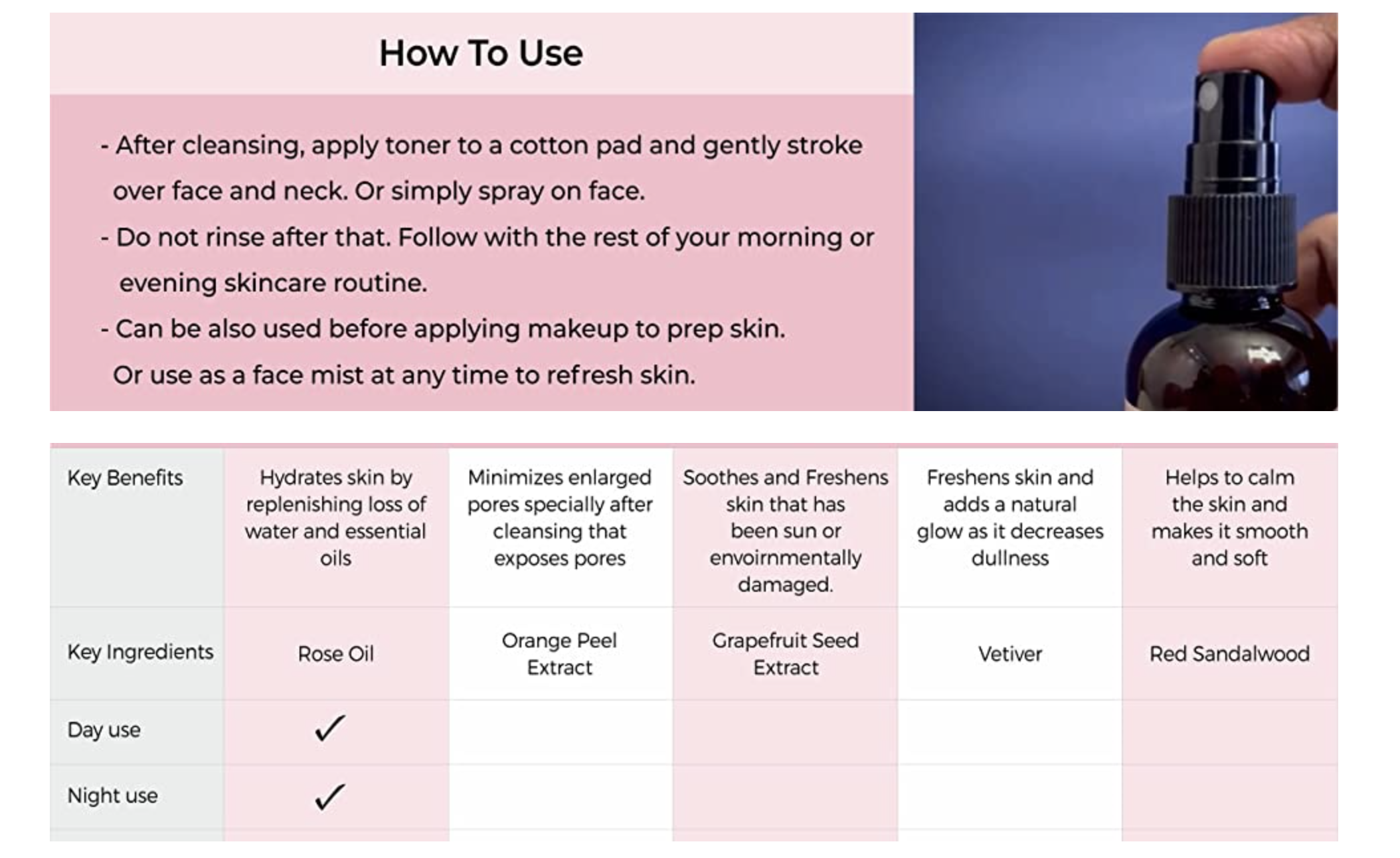 How To Use

- After cleansing, apply toner to a cotton pad and gently stroke over face and neck. Or simply spray on face.
- Do not rinse after that. Follow with the rest of your morning or evening skincare routine.
- Can be also used before applying makeup to prep skin. Or use as a face mist at any time to refresh skin.

| Key Benefits | Hydrates skin by replenishing loss of water and essential oils | Minimizes enlarged pores specially after cleansing that exposes pores | Soothes and Freshens skin that has been sun or envoirnmentally damaged. | Freshens skin and adds a natural glow as it decreases dullness | Helps to calm the skin and makes it smooth and soft |
|---|---|---|---|---|---|
| Key Ingredients | Rose Oil | Orange Peel Extract | Grapefruit Seed Extract | Vetiver | Red Sandalwood |
| Day use | ✓ | | | | |
| Night use | ✓ | | | | |