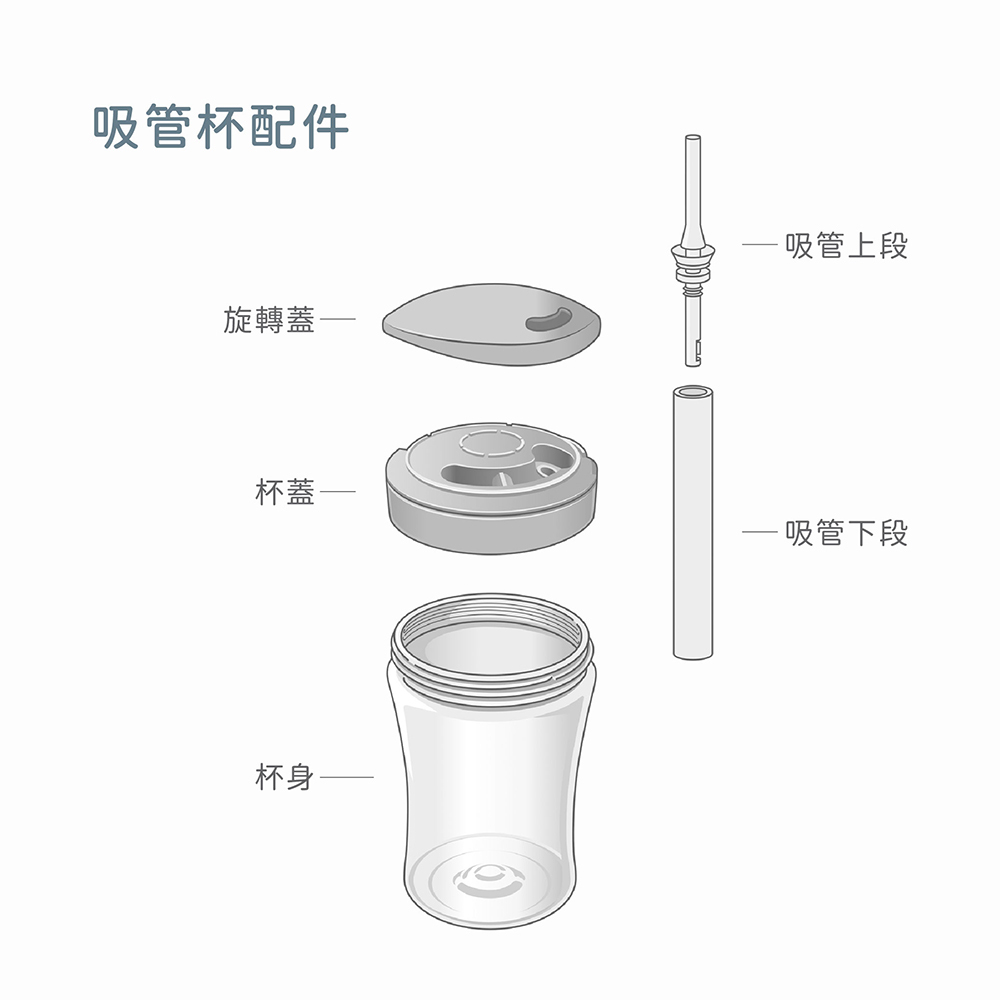 吸管杯配件

吸管上段

旋轉蓋

杯蓋

吸管下段

杯身