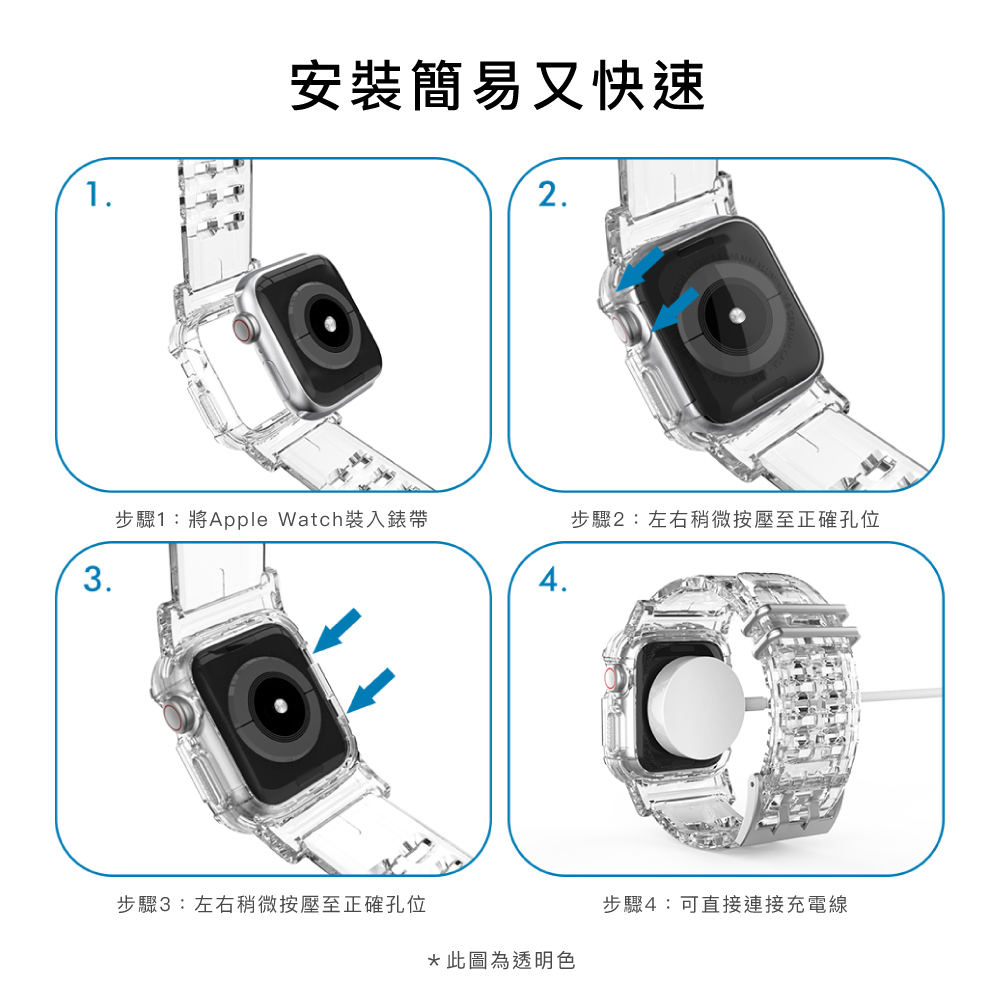 安裝簡易又快速

1.

步驟1：將Apple Watch裝入錶帶

2.

步驟2：左右稍微按壓至正確孔位

3.

步驟3：左右稍微按壓至正確孔位

4.

步驟4：可直接連接充電線

＊此圖為透明色