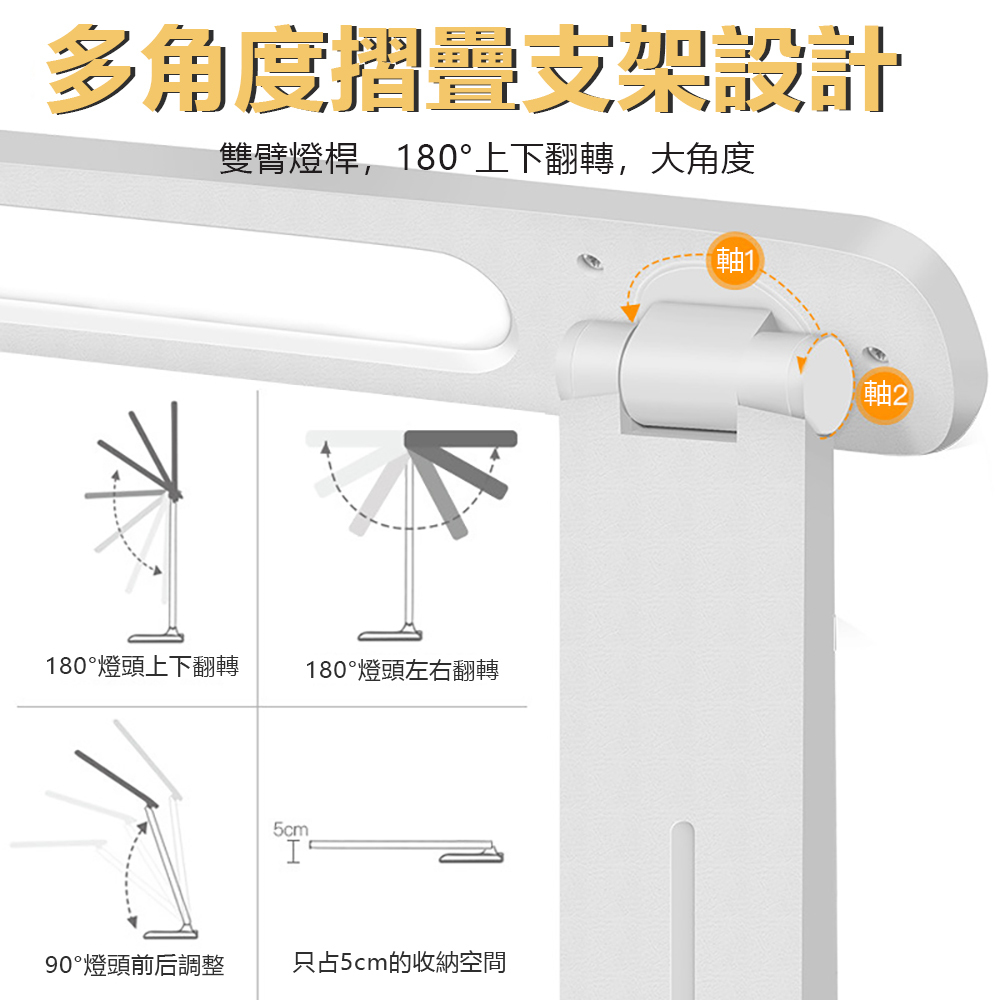 多角度摺疊支架設計

雙臂燈桿，180°上下翻轉，大角度

軸1

軸2

180°燈頭上下翻轉

180°燈頭左右翻轉

5cm

90°燈頭前后調整

只占5cm的收納空間